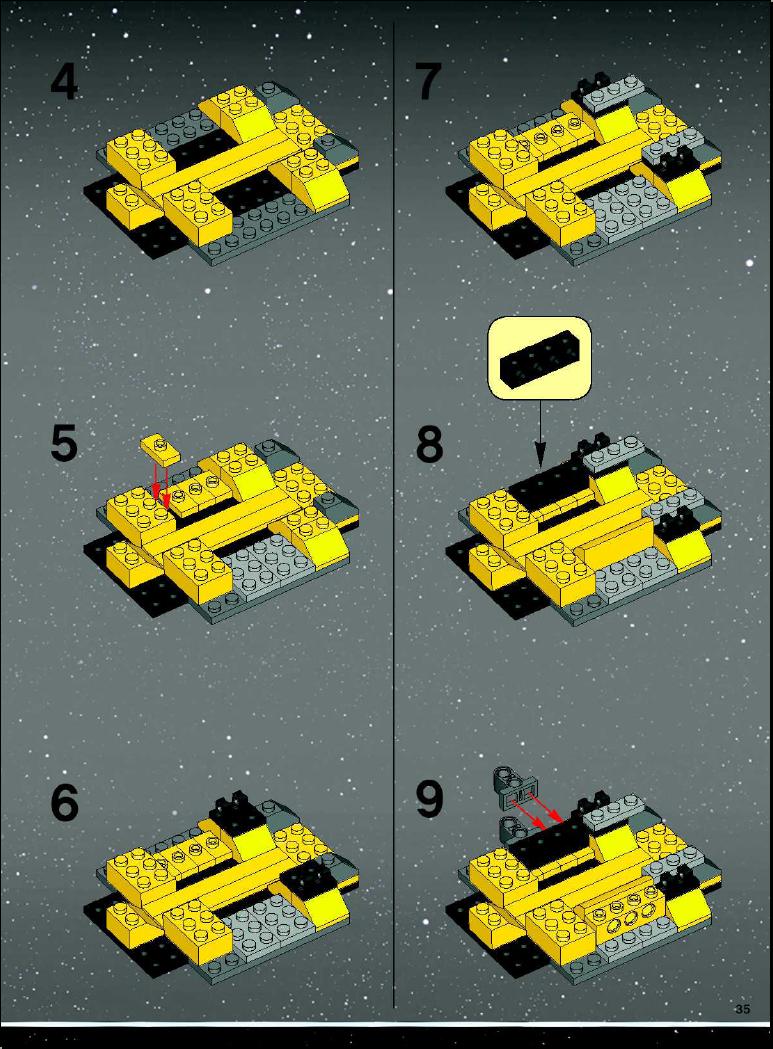 4

5

6

7

8

9

35