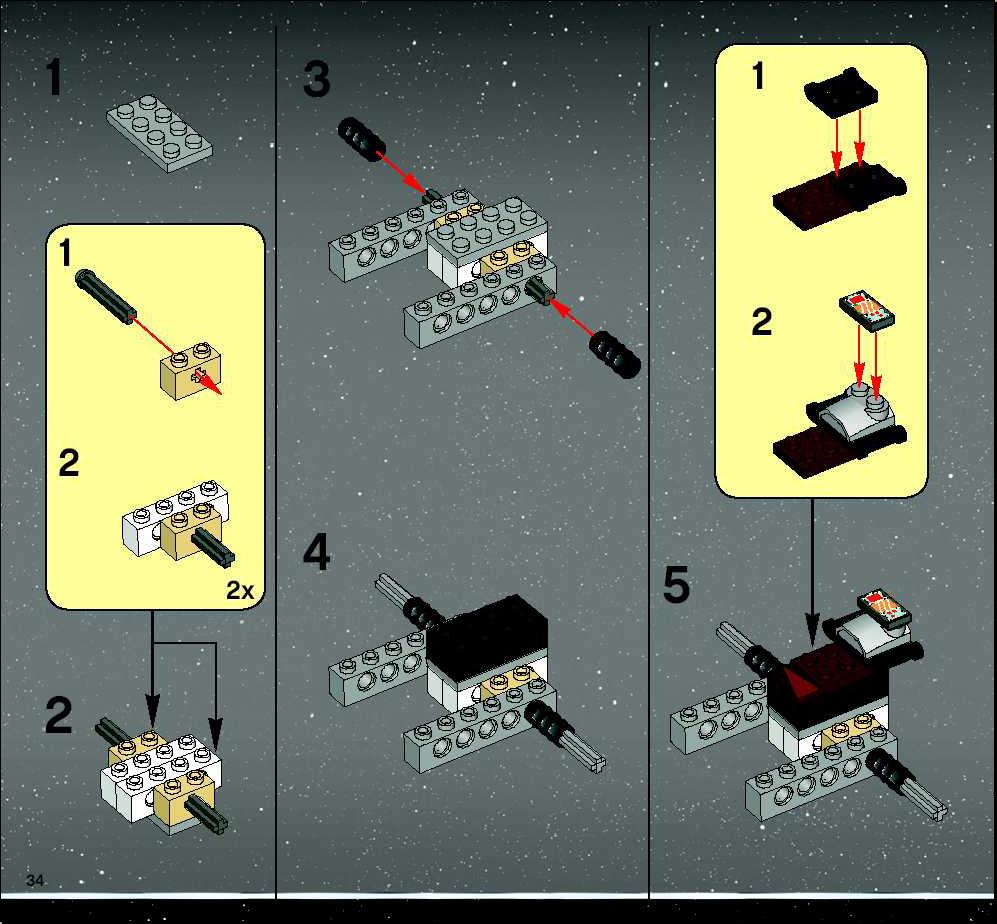 1

1

2

2x

2

34

3

4

1

2

5