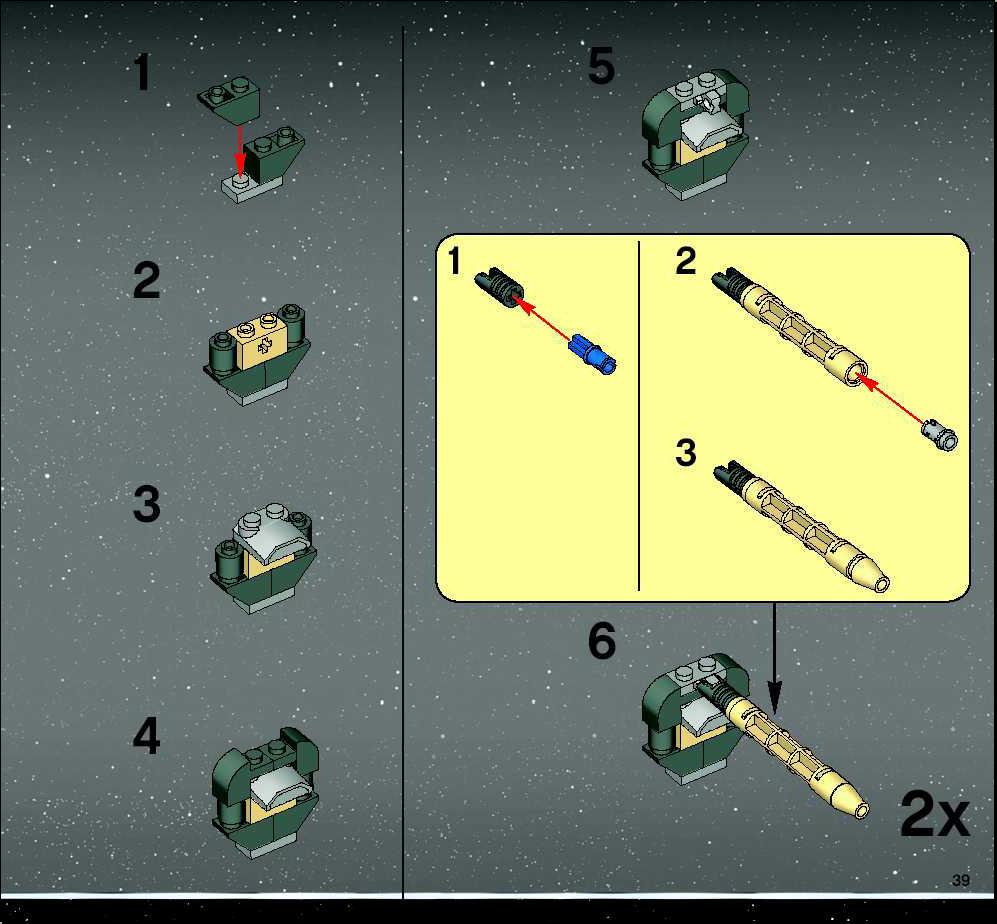 1

2

3

4

5

1

2

3

6

2x

39