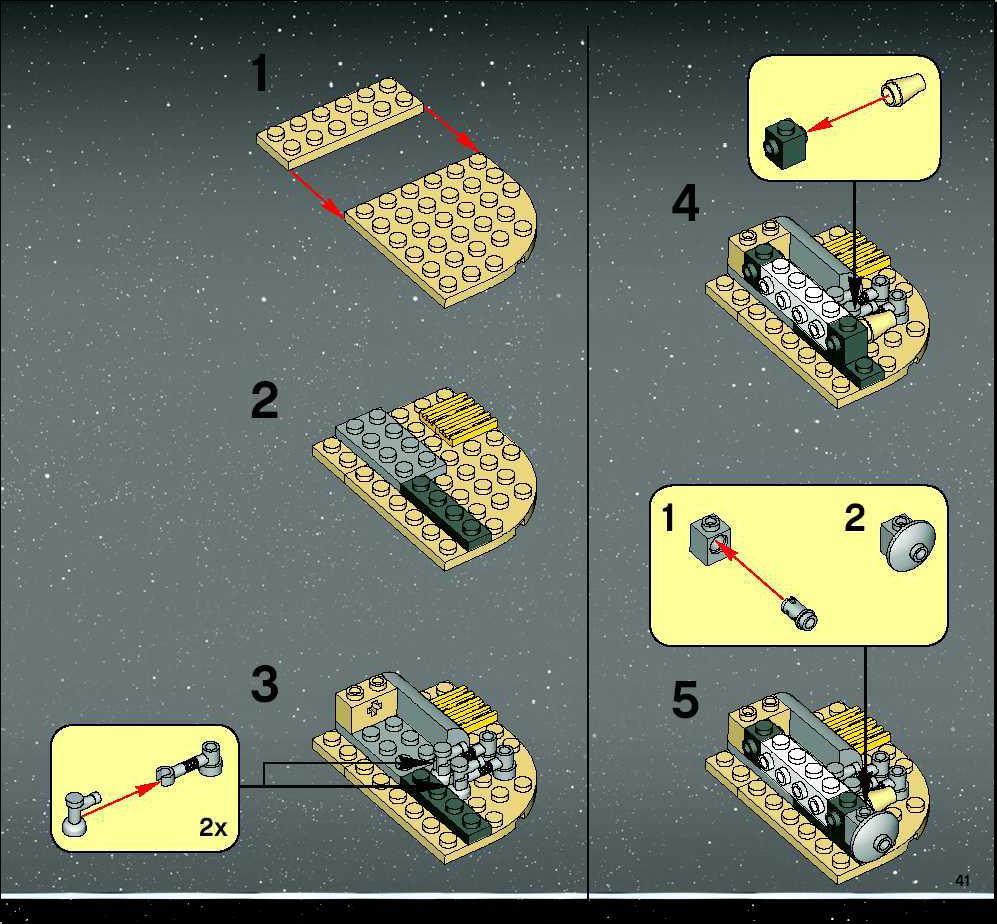 1

2

3

2x

4

1

2

5

41