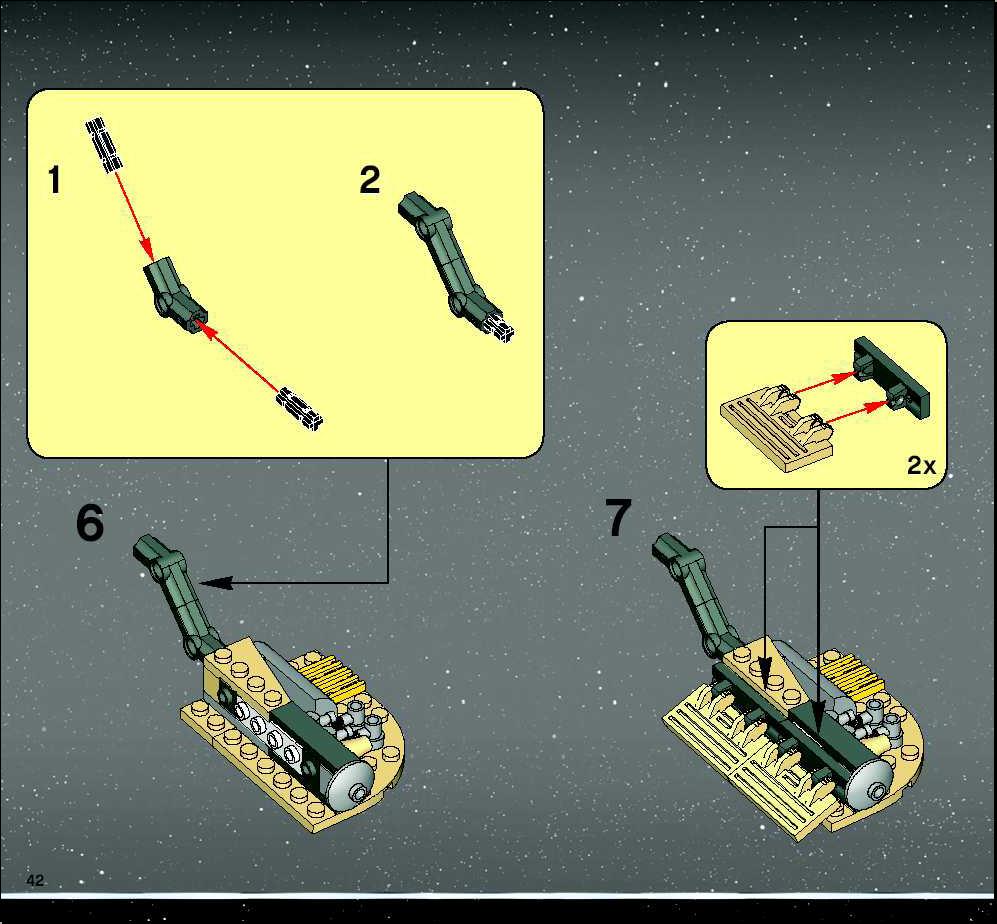 1

2

6

2x

7

42