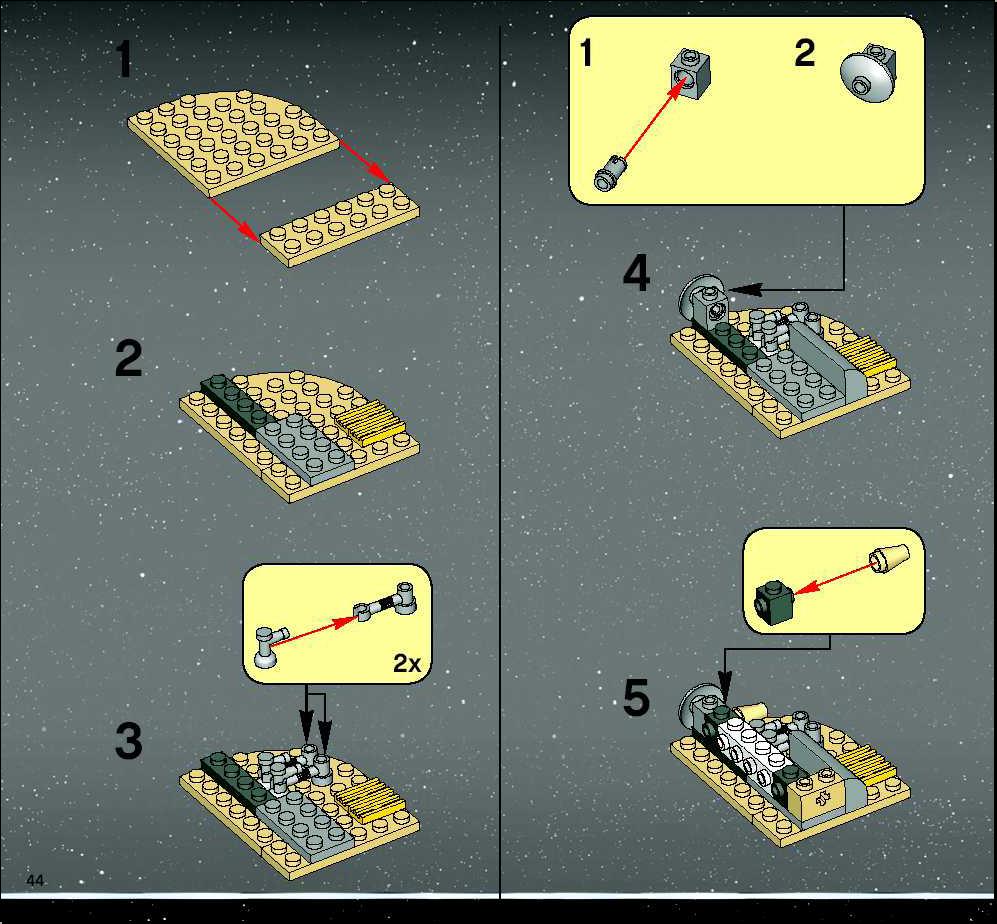 1

2

2x

3

44

1

2

4

5