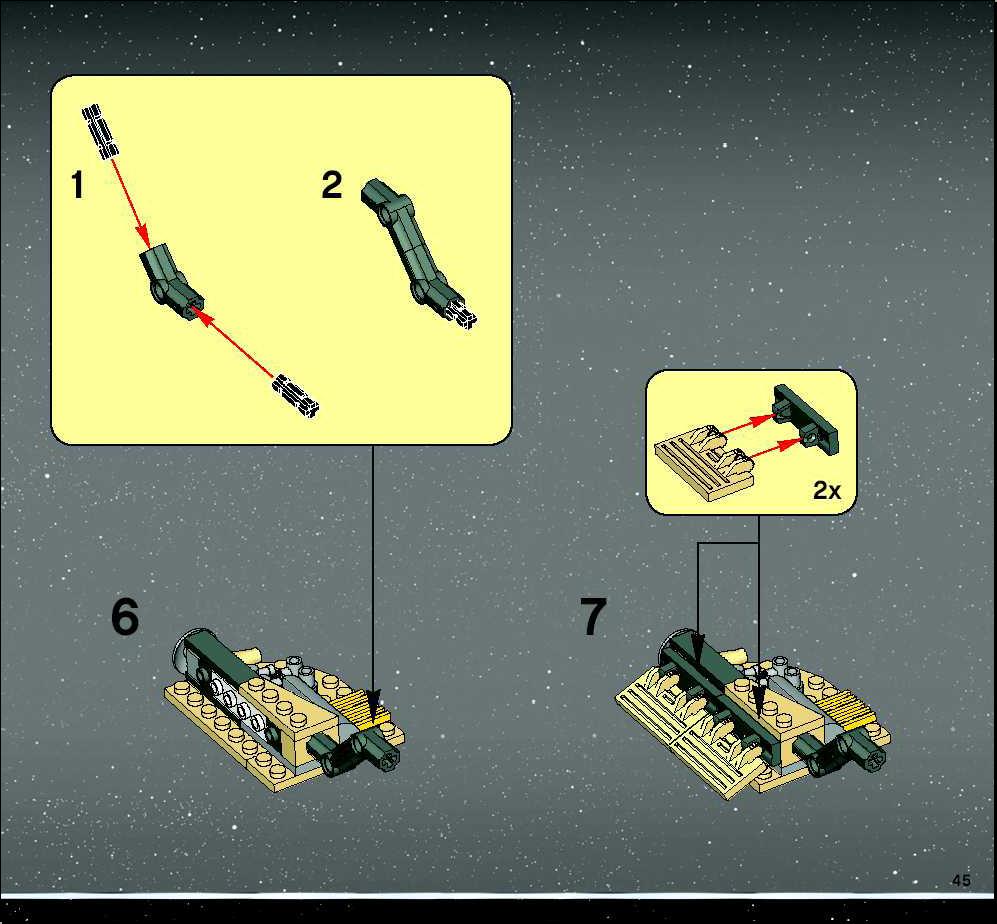 1

2

2x

6

7

45