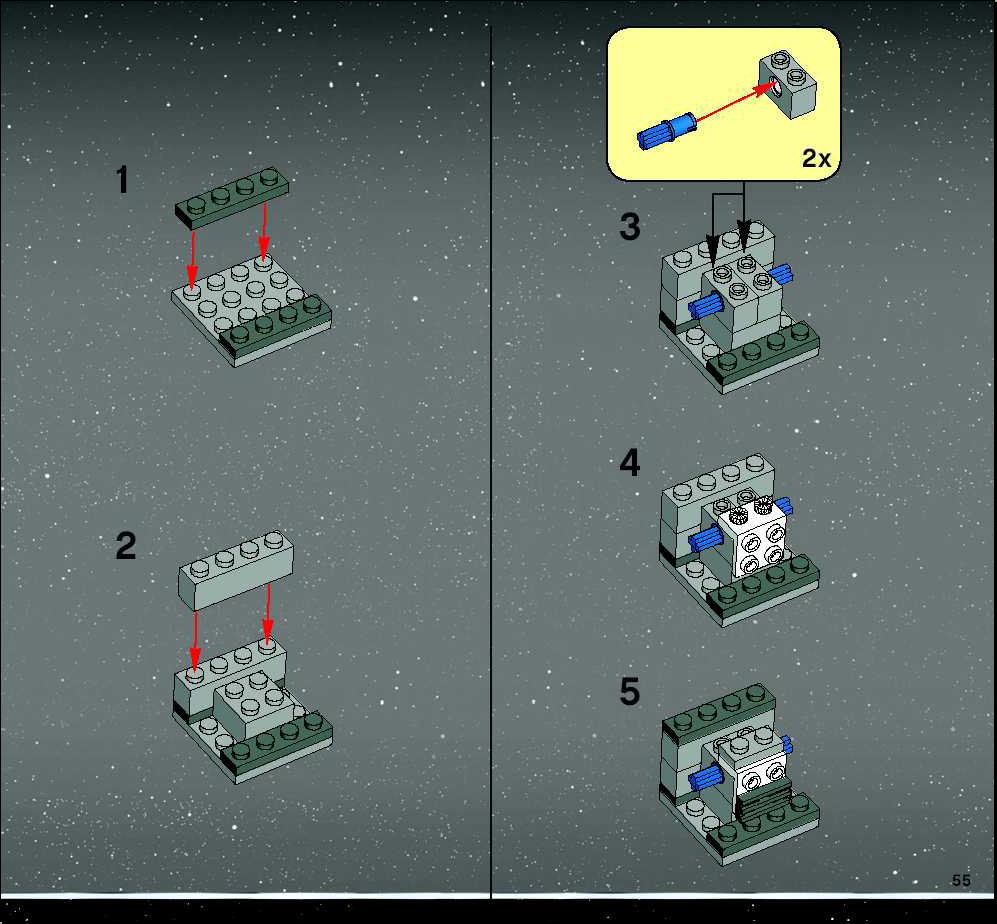 1

2

2x

3

4

5

55