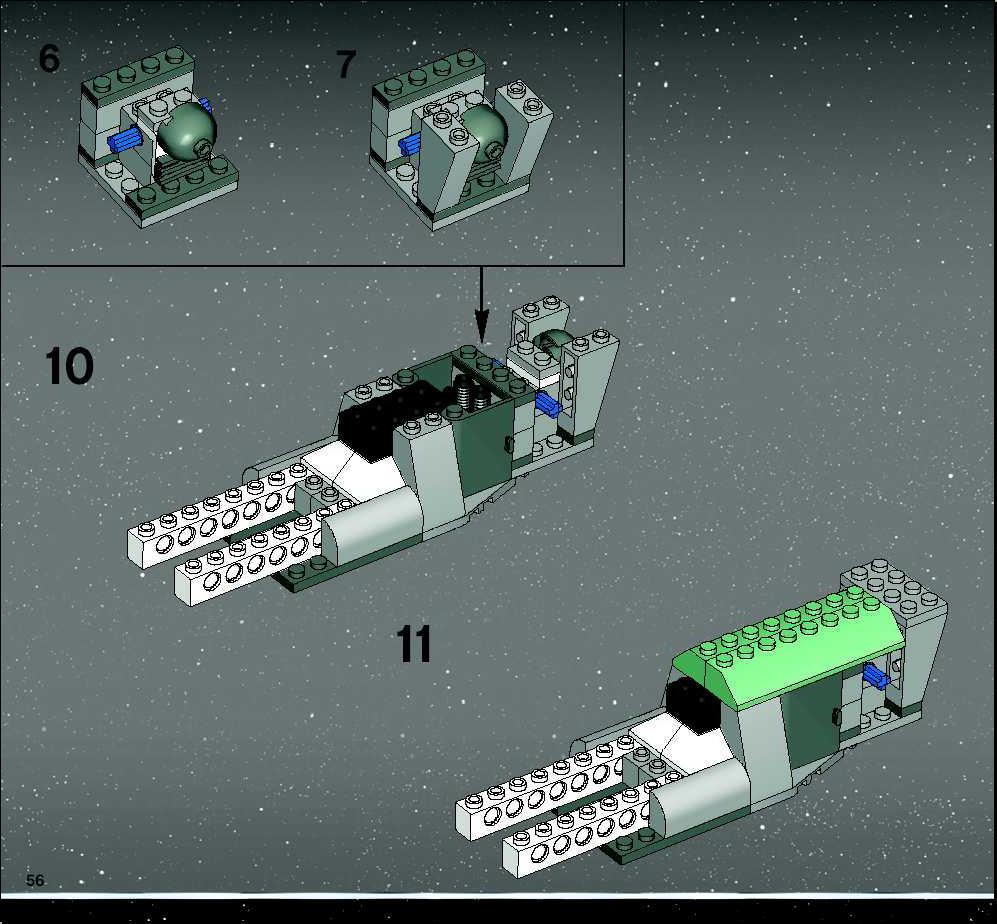 6

7

10

11

56