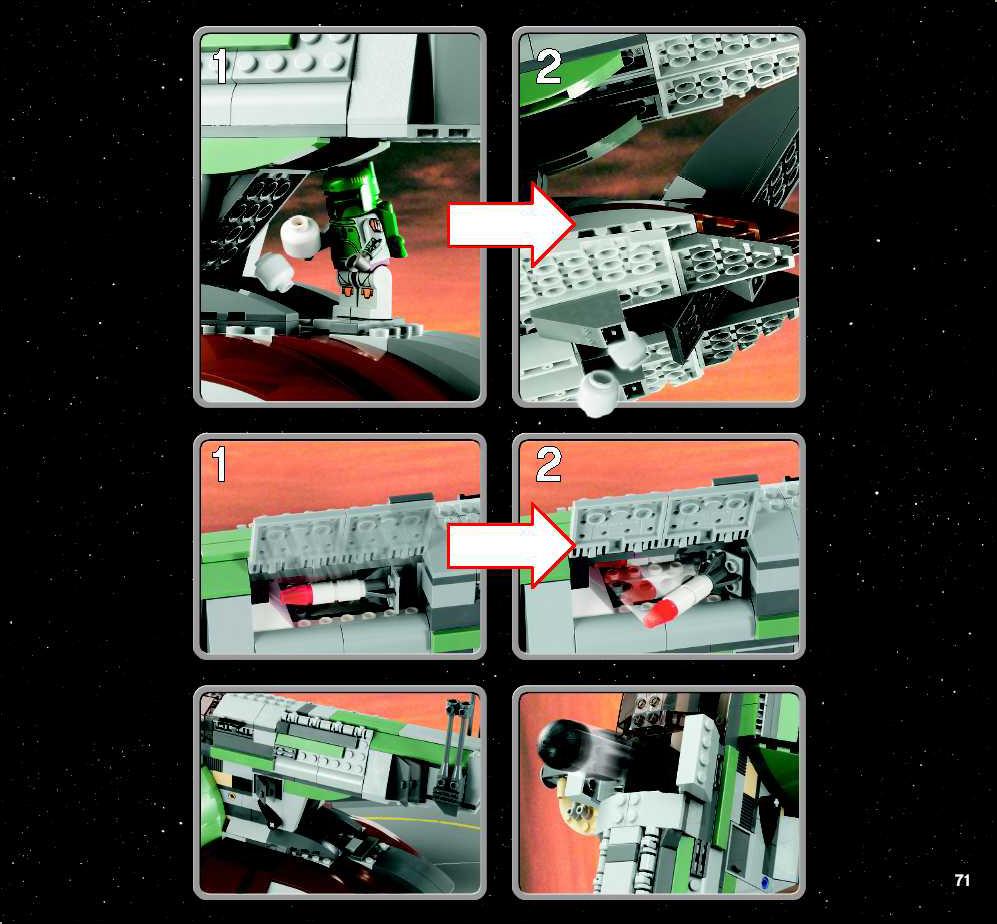 1

2

1

2

71