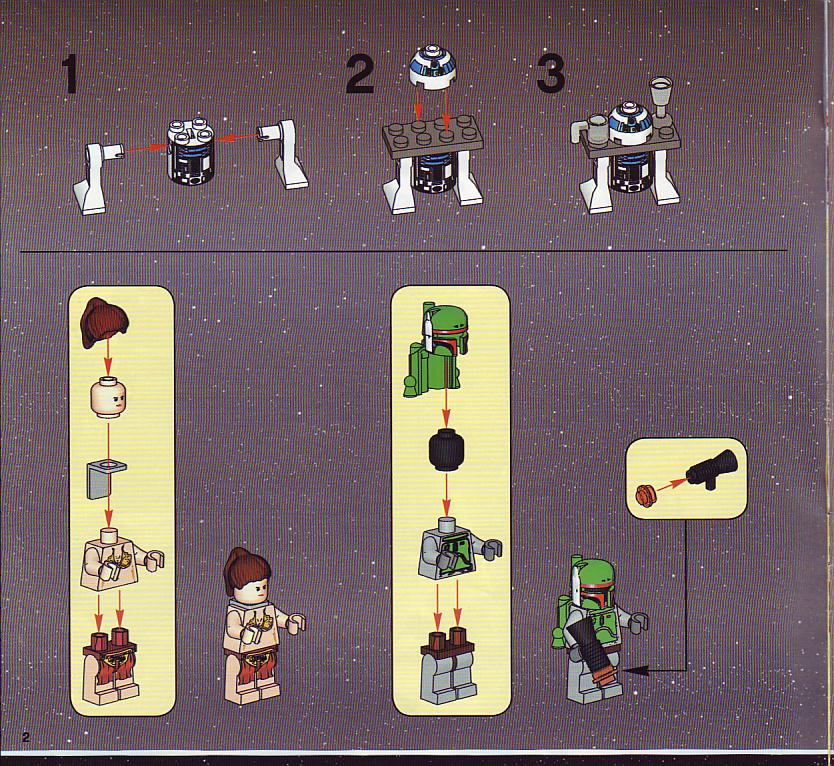 1

2

3

2