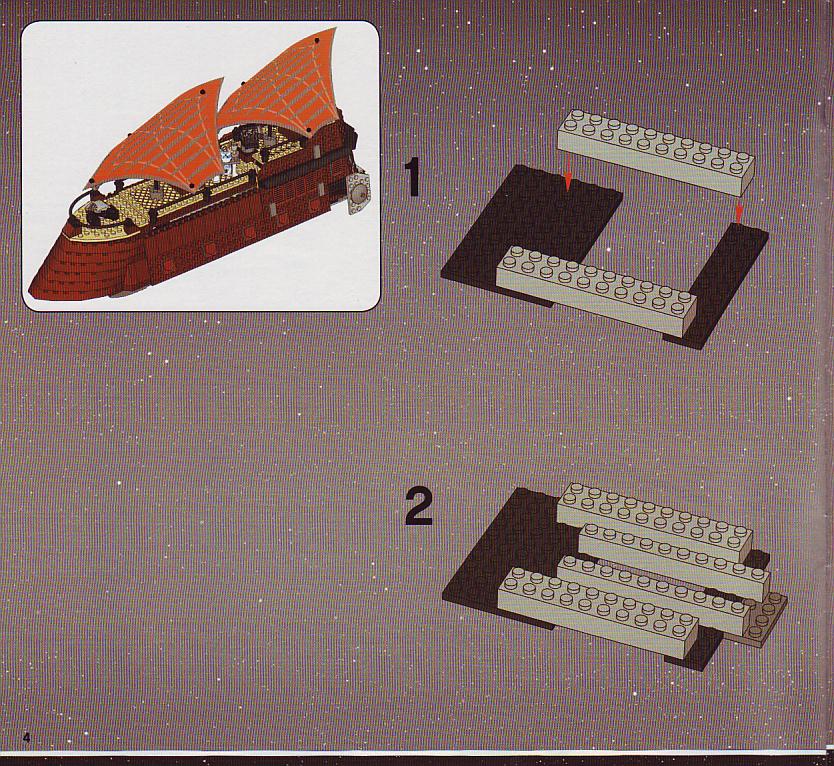 1

2

4