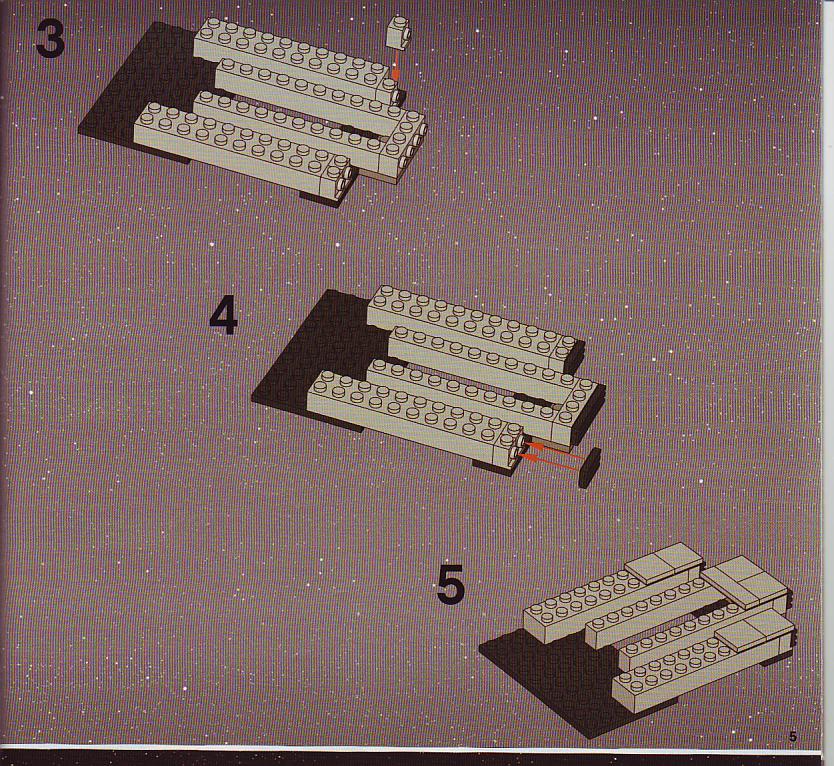 3

4

5

5