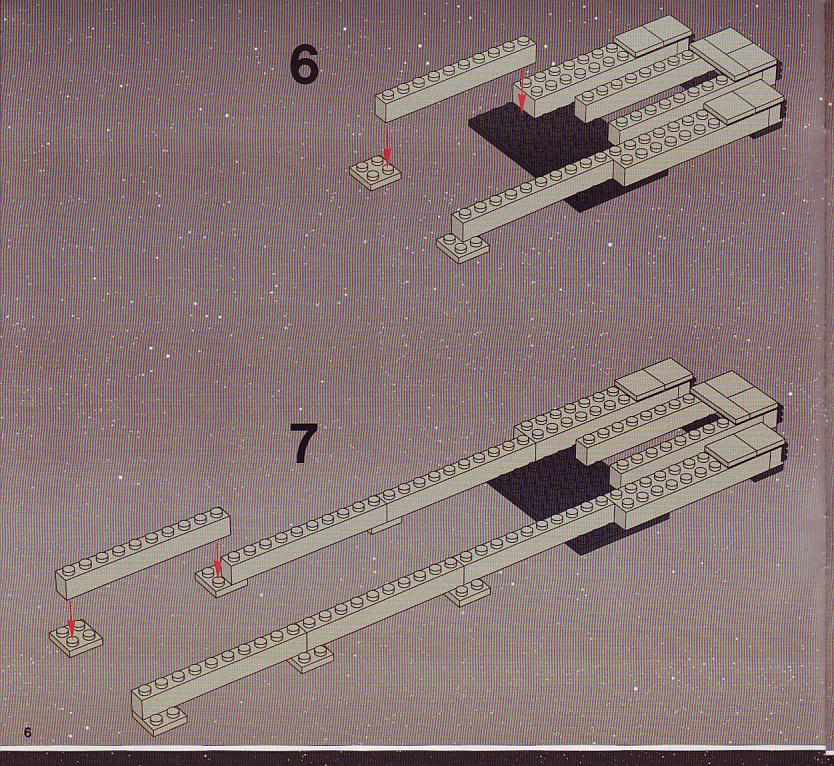 6

7

6