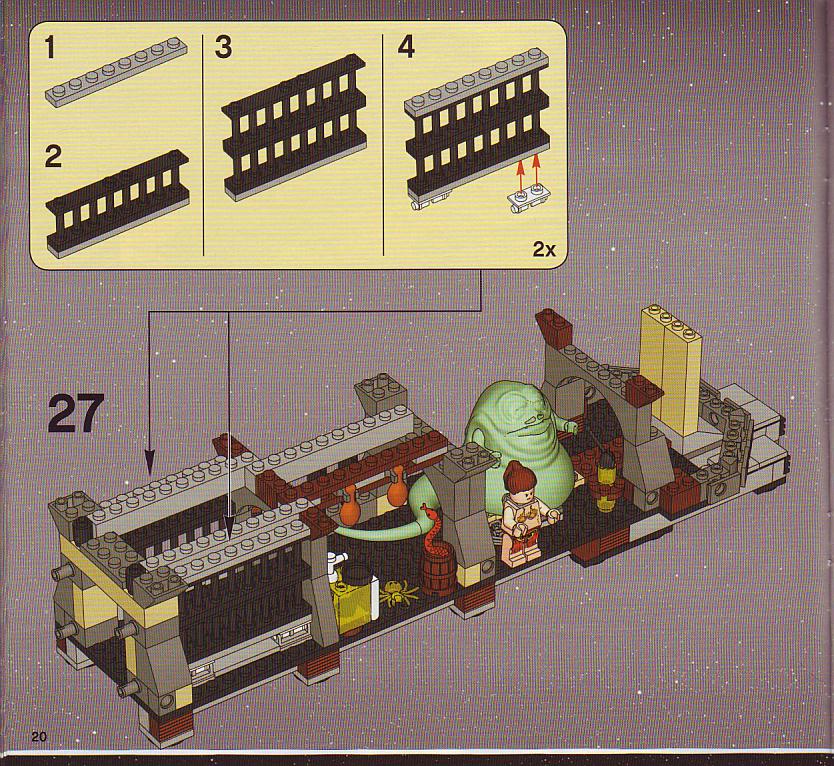 1

2

3

4

2x

27

20