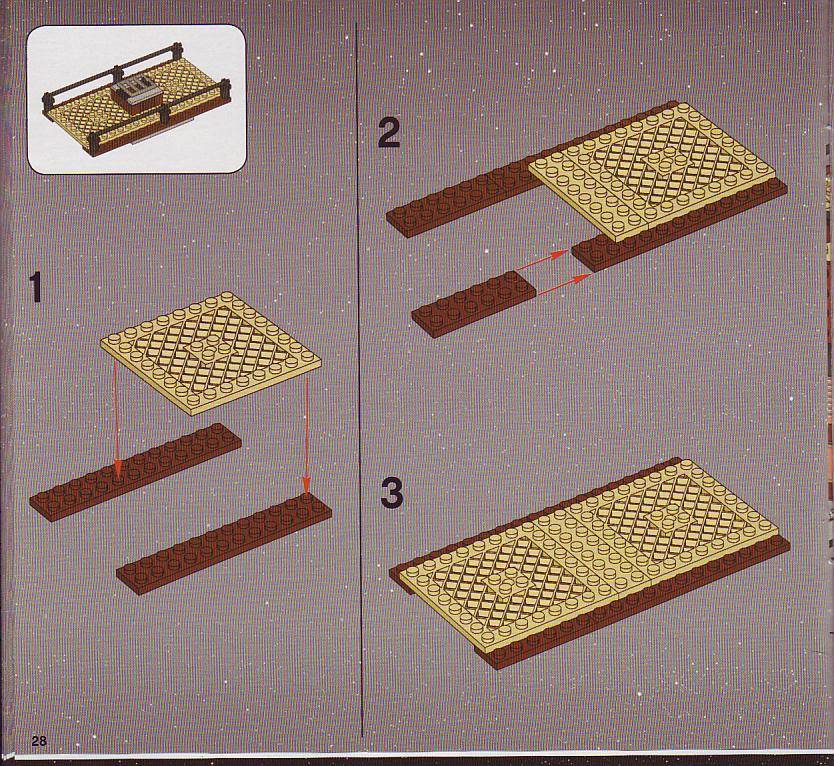 1

2

3

28