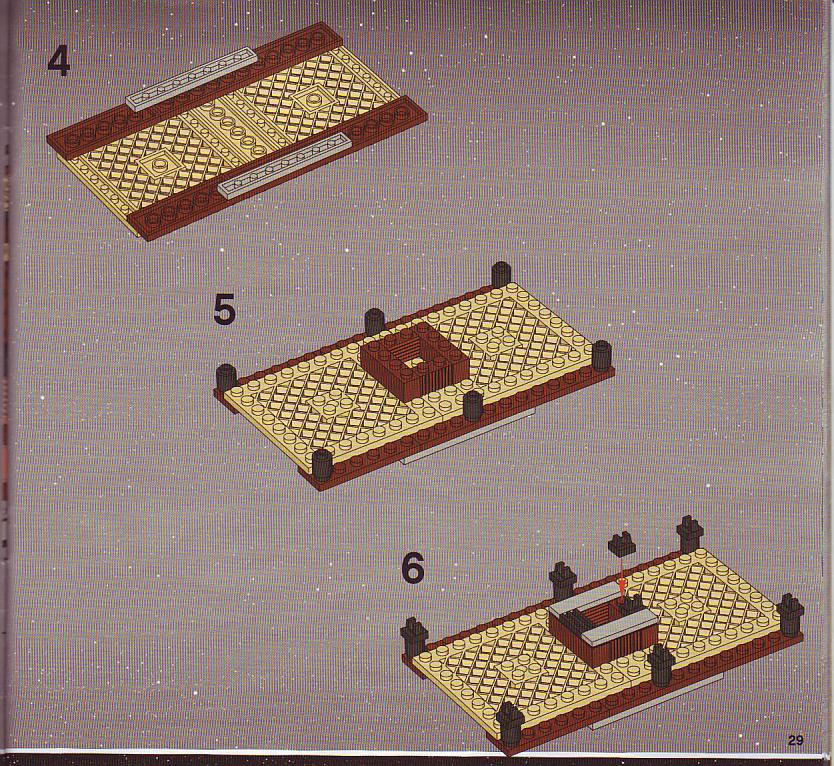 4

5

6

29