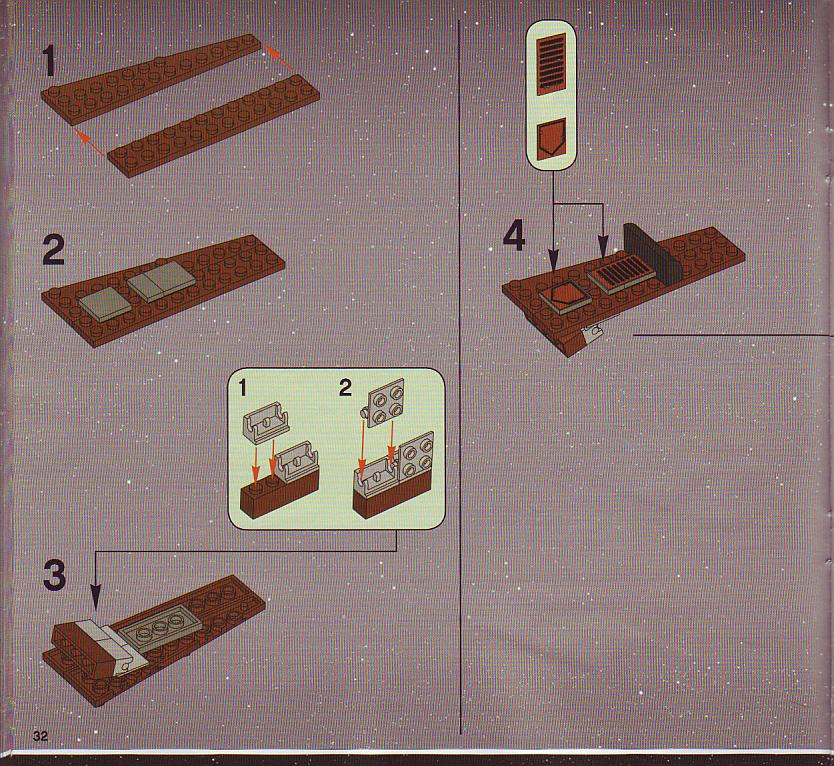 1

2

1

2

3

4

32