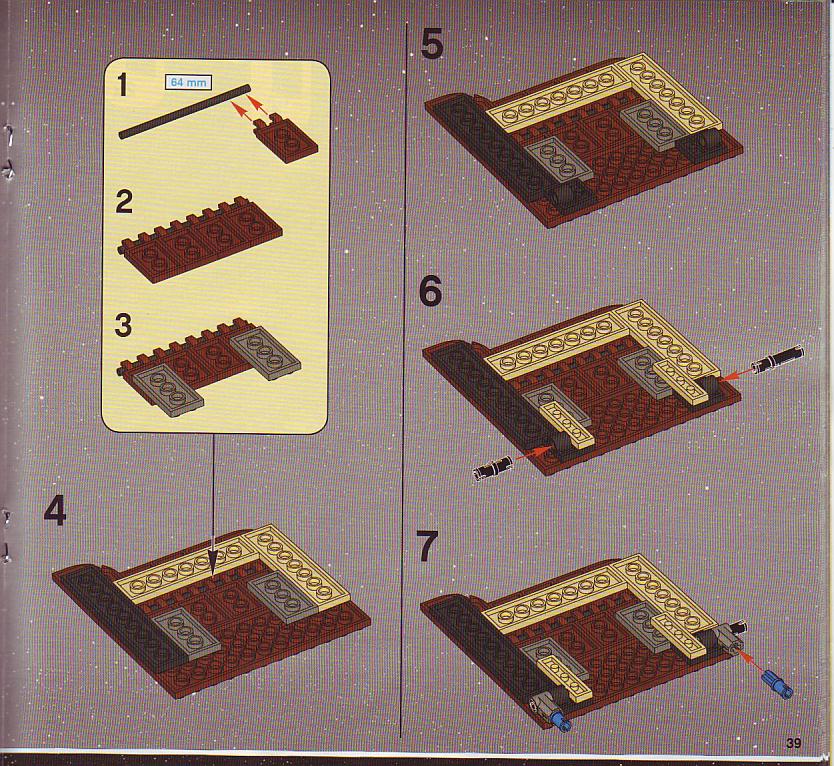 1

64 mm

2

3

4

5

6

7

39