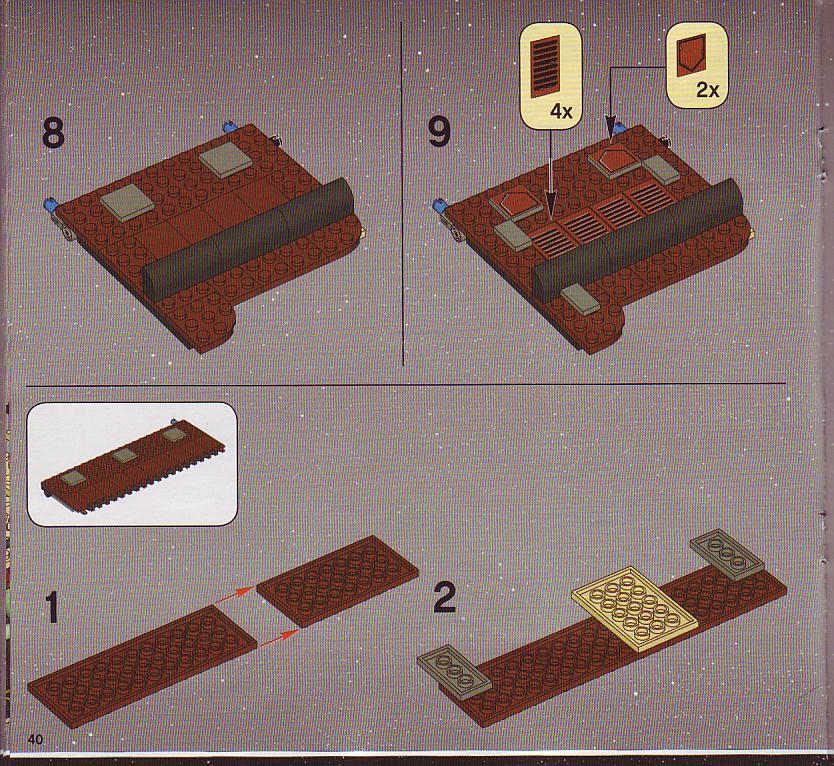 8

9

4x

2x

1

2

40