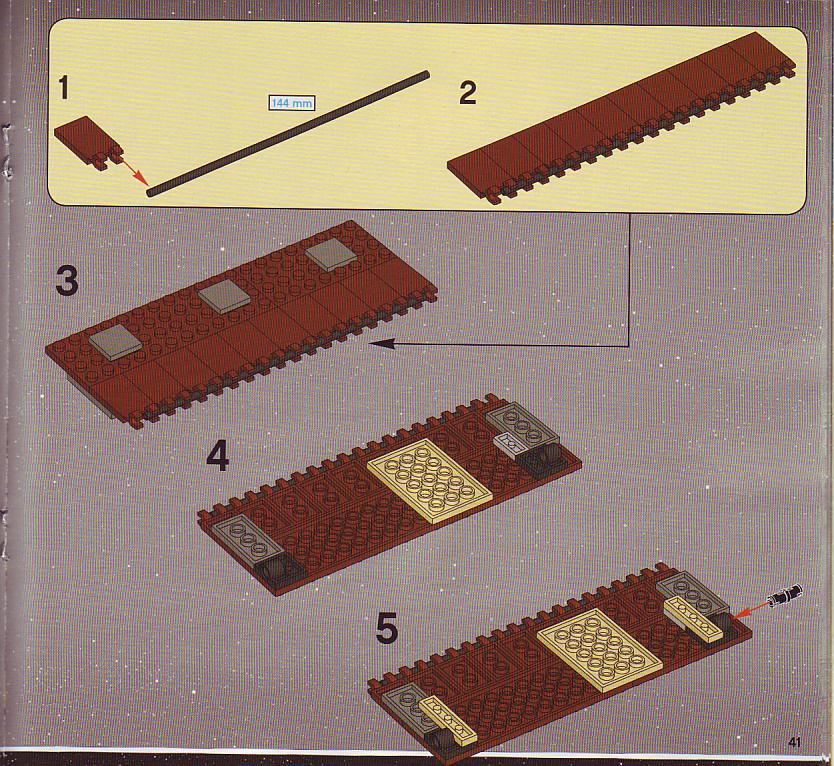 1

144 mm

2

3

4

5

41