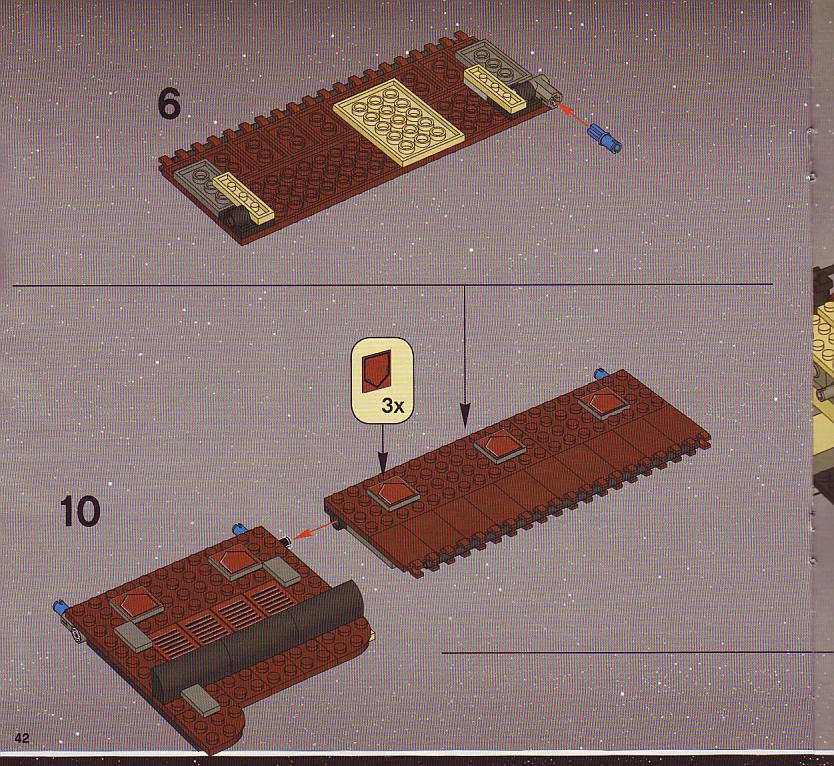 6

3x

10

42