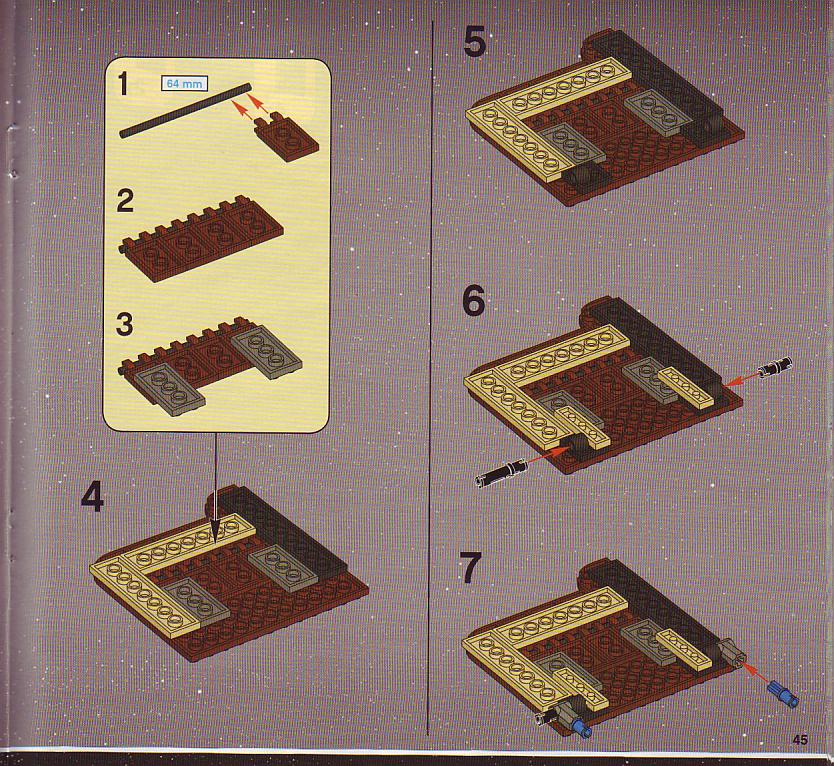 1

64 mm

2

3

4

5

6

7

45