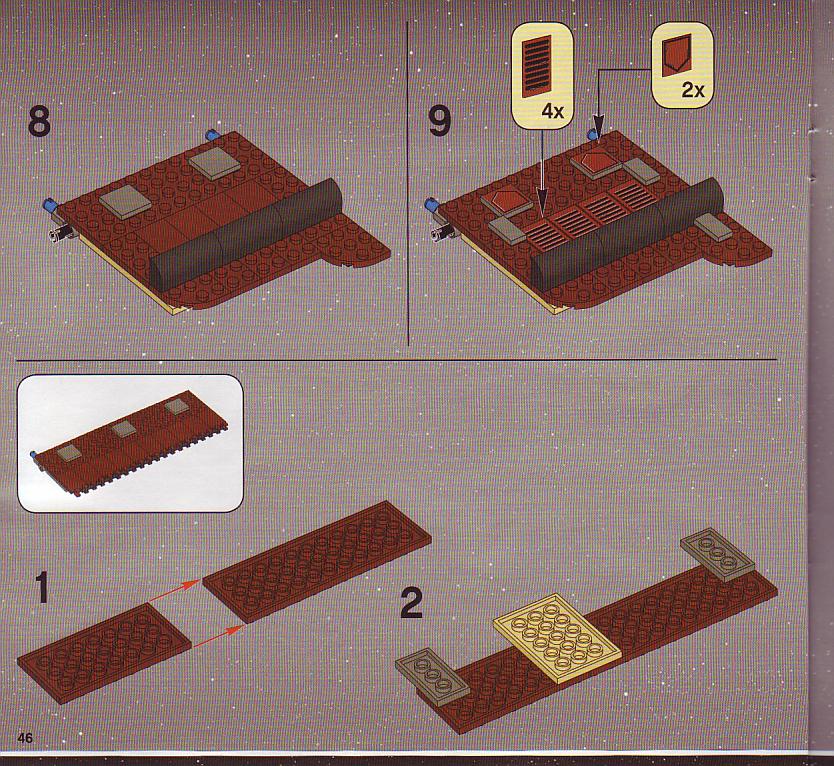 8

9

4x

2x

1

2

46