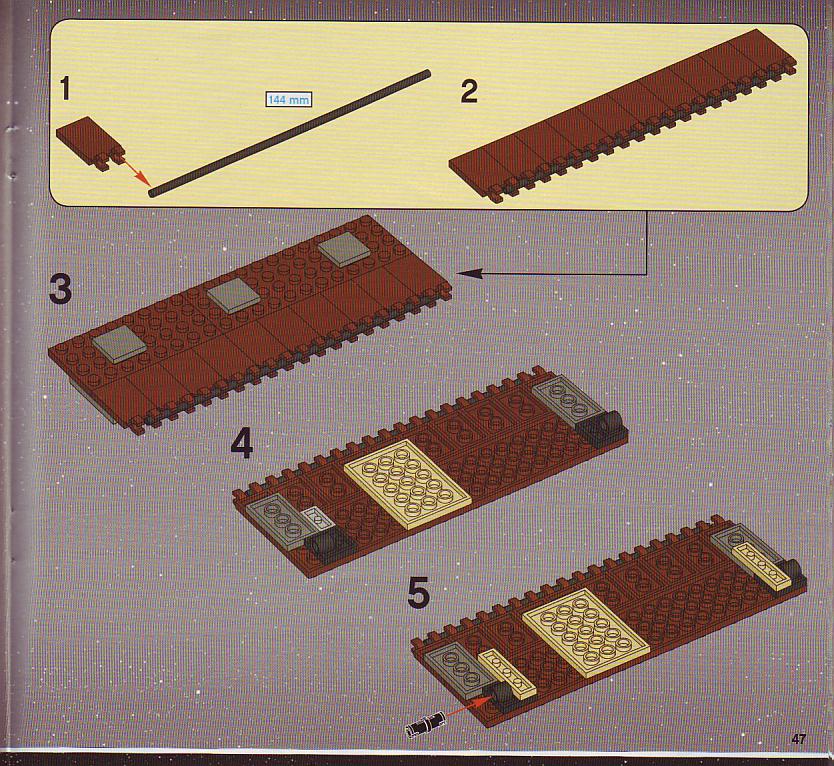 1

144 mm

2

3

4

5

47