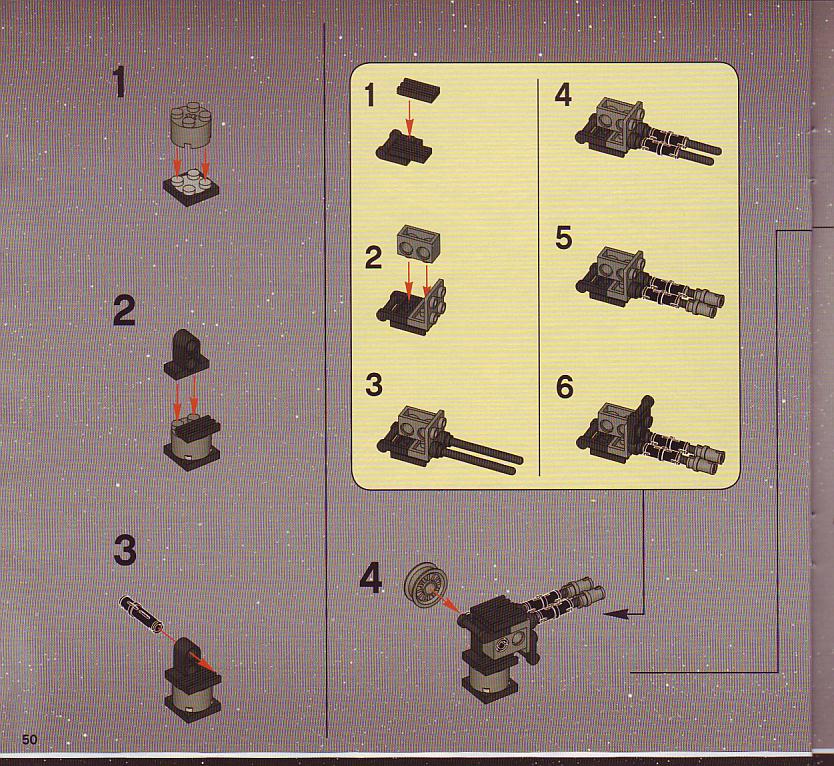 1

2

3

1

2

3

4

5

6

4

50