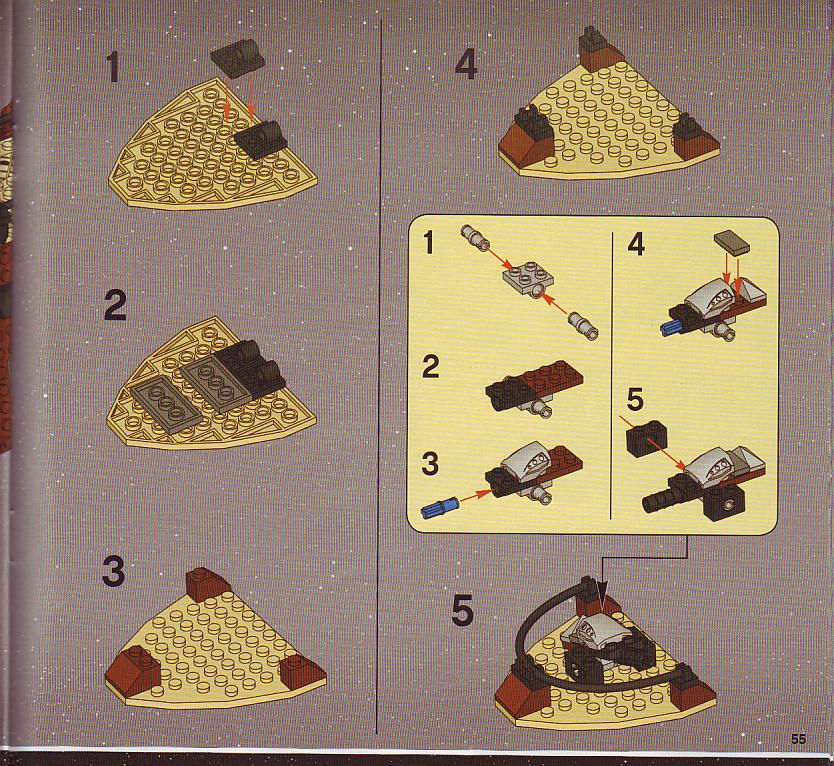 1

2

3

4

1

2

3

4

5

5

55