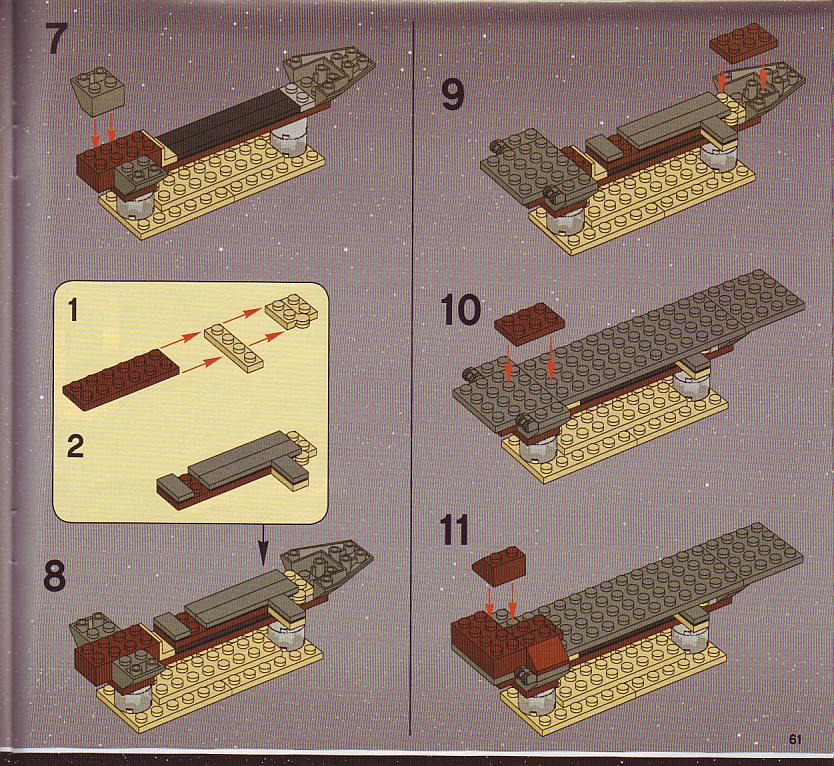 7

1

2

8

9

10

11

61