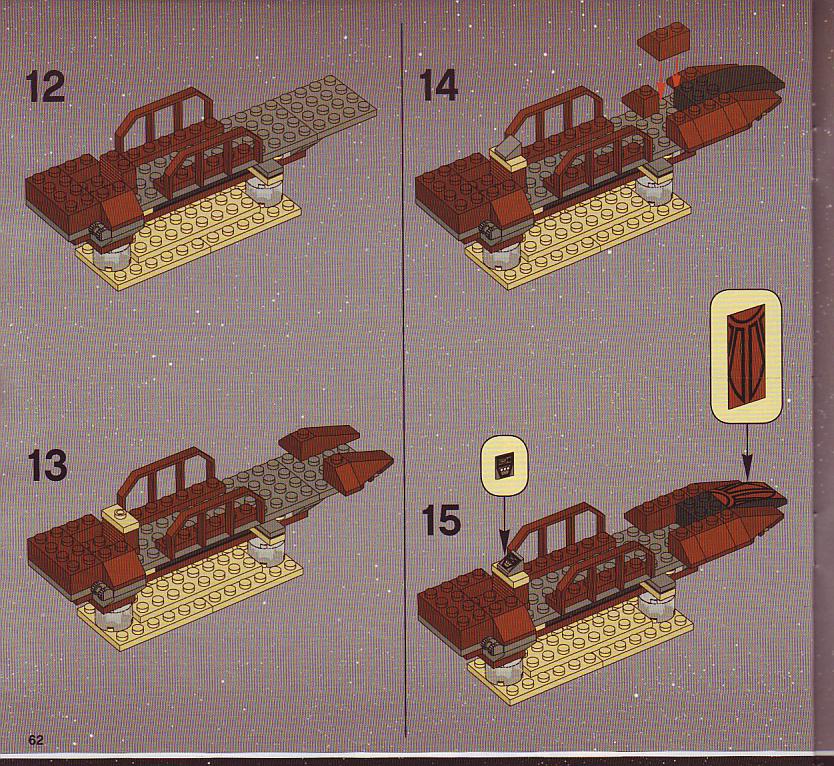 12

13

14

15

62