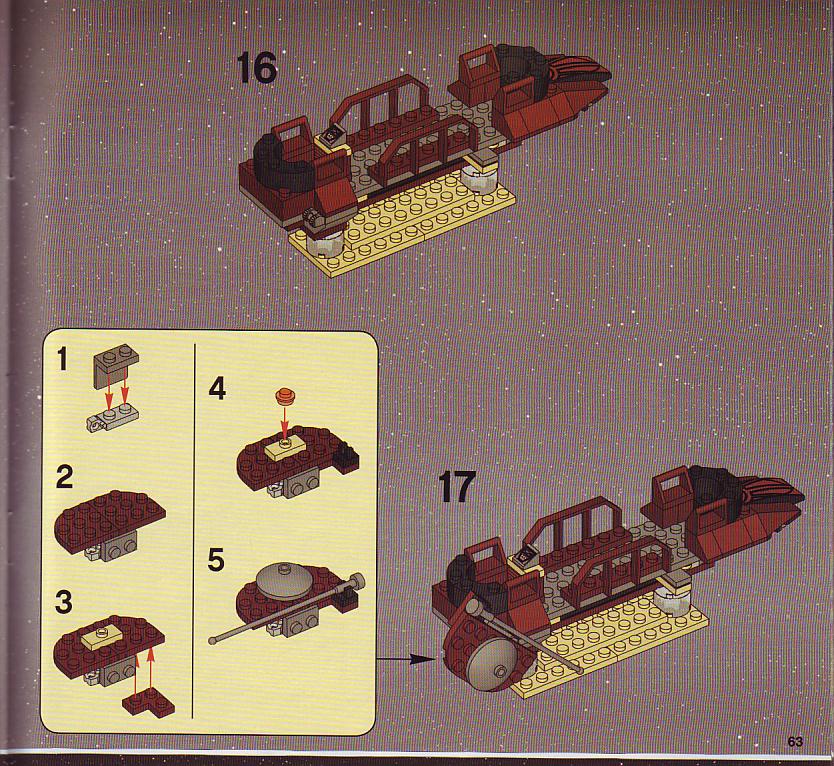 16

1

2

3

4

5

17

63