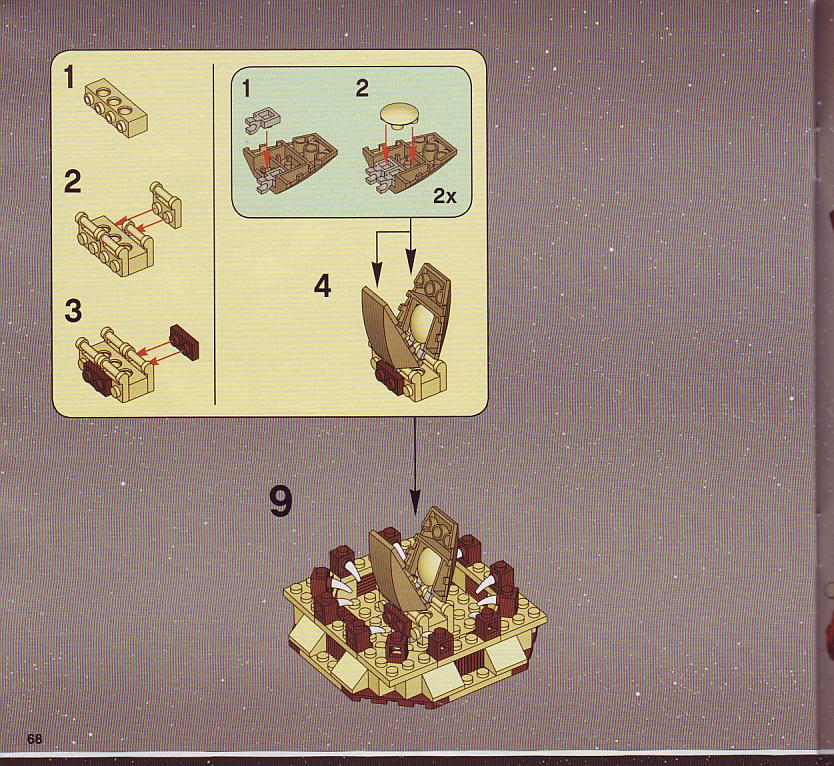 1

2

3

1

2

2x

4

9

68