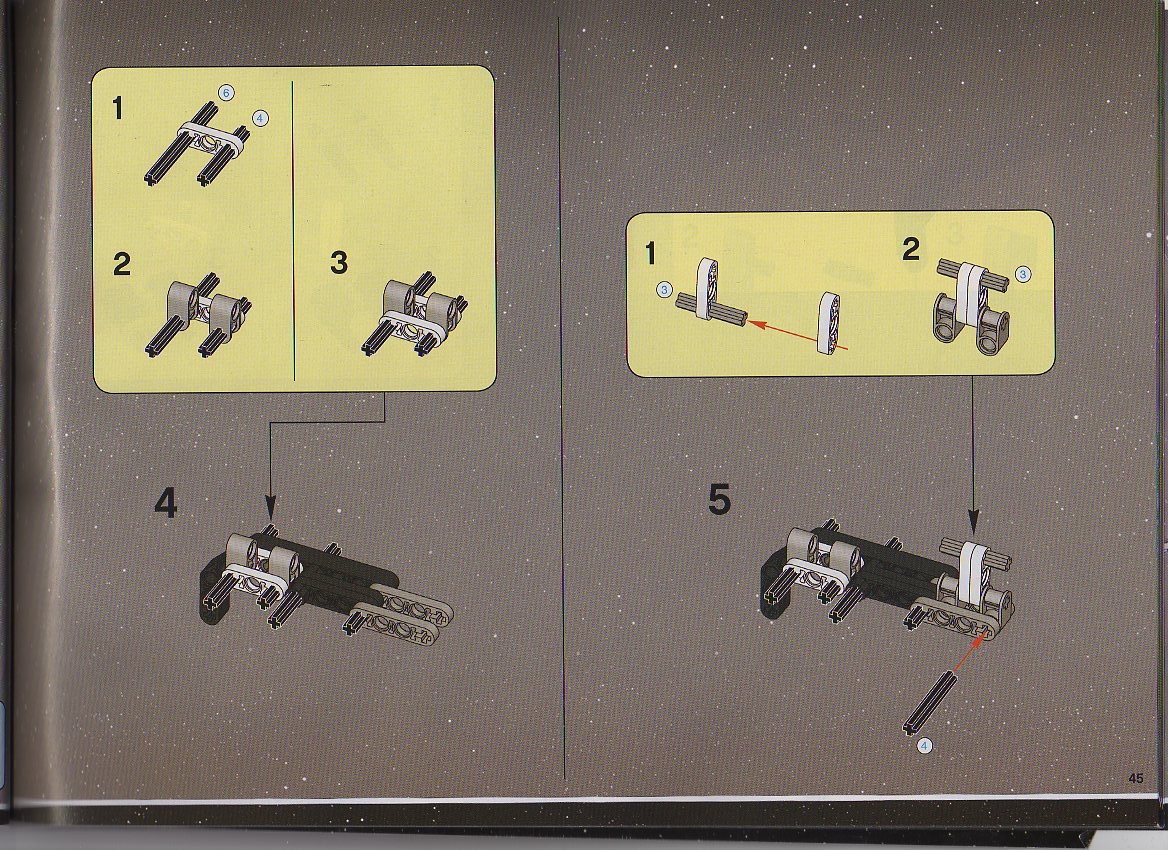 1
6
4

2

3

4

1
3

2
3

5

4

45