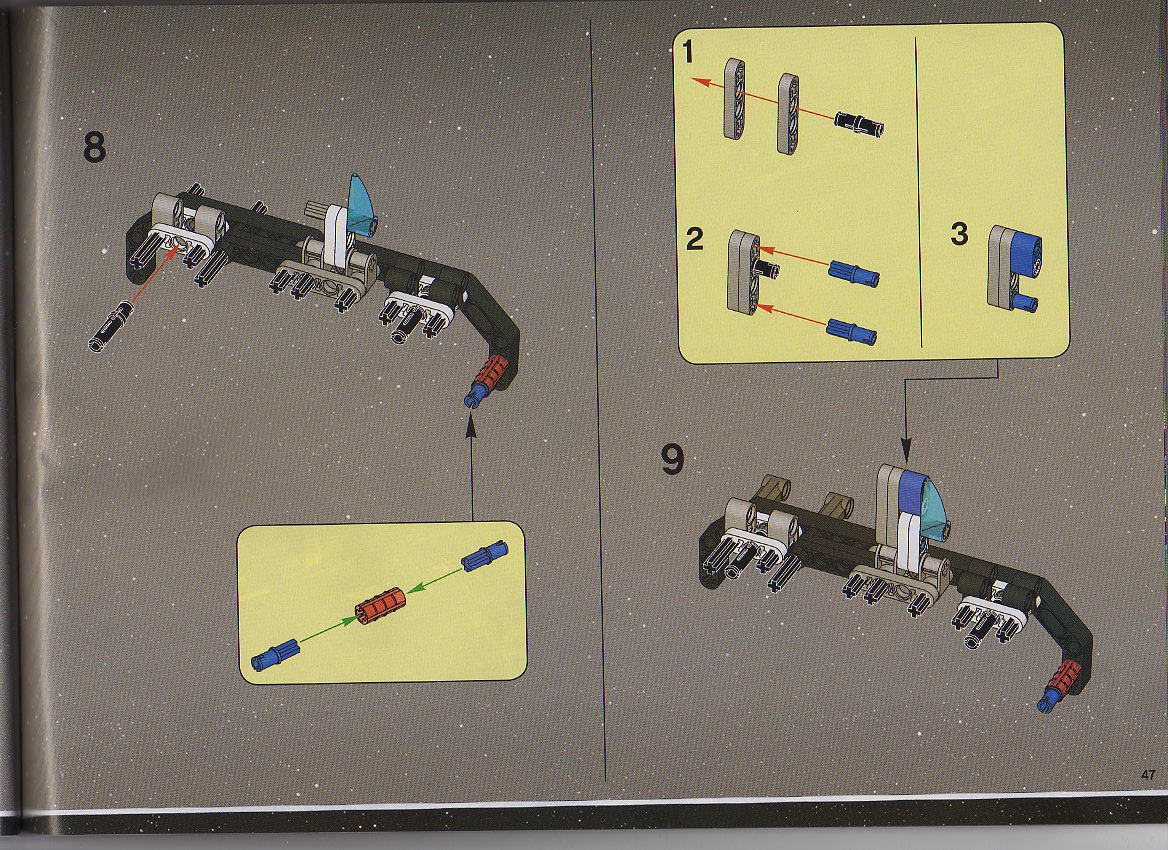 8

1

2

3

9

47