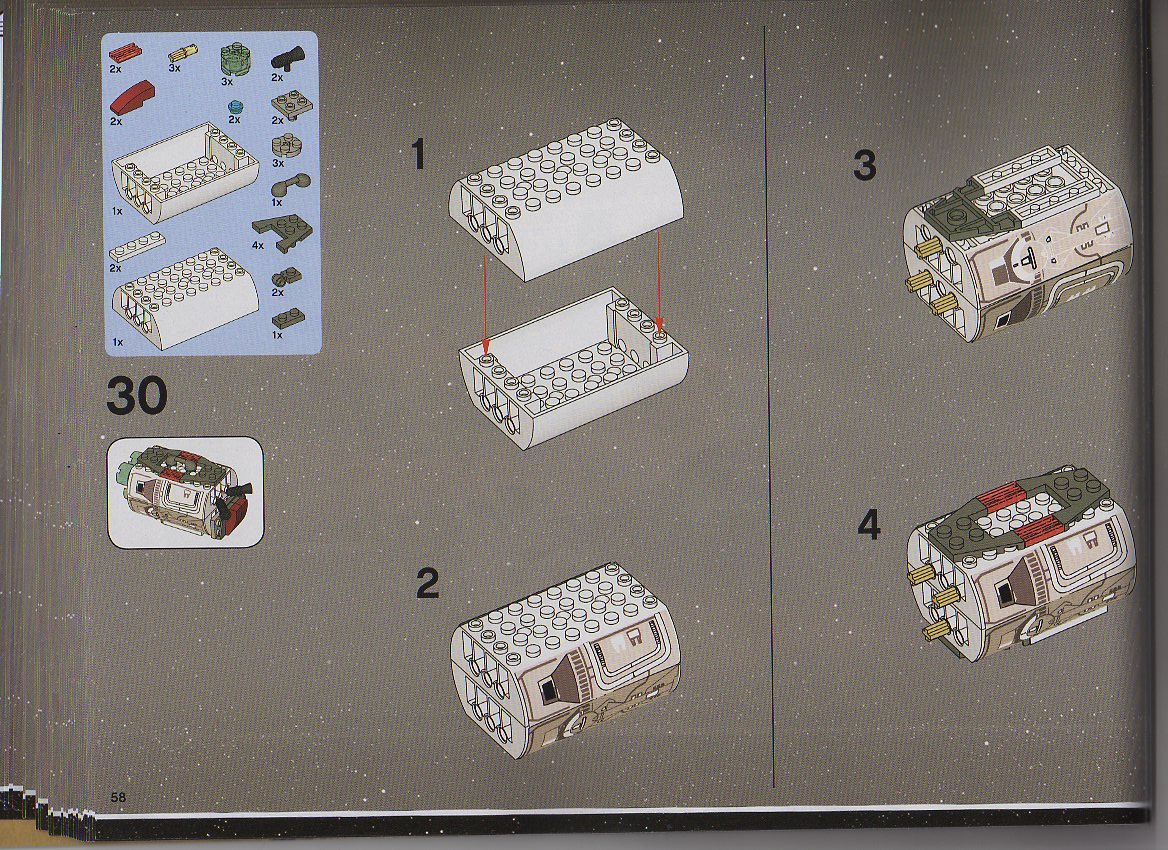 2x
3x
3x
2x
2x
2x
2x
3x
1x
1x
4x
2x
2x
1x
1x

30

1

2

3

4

58