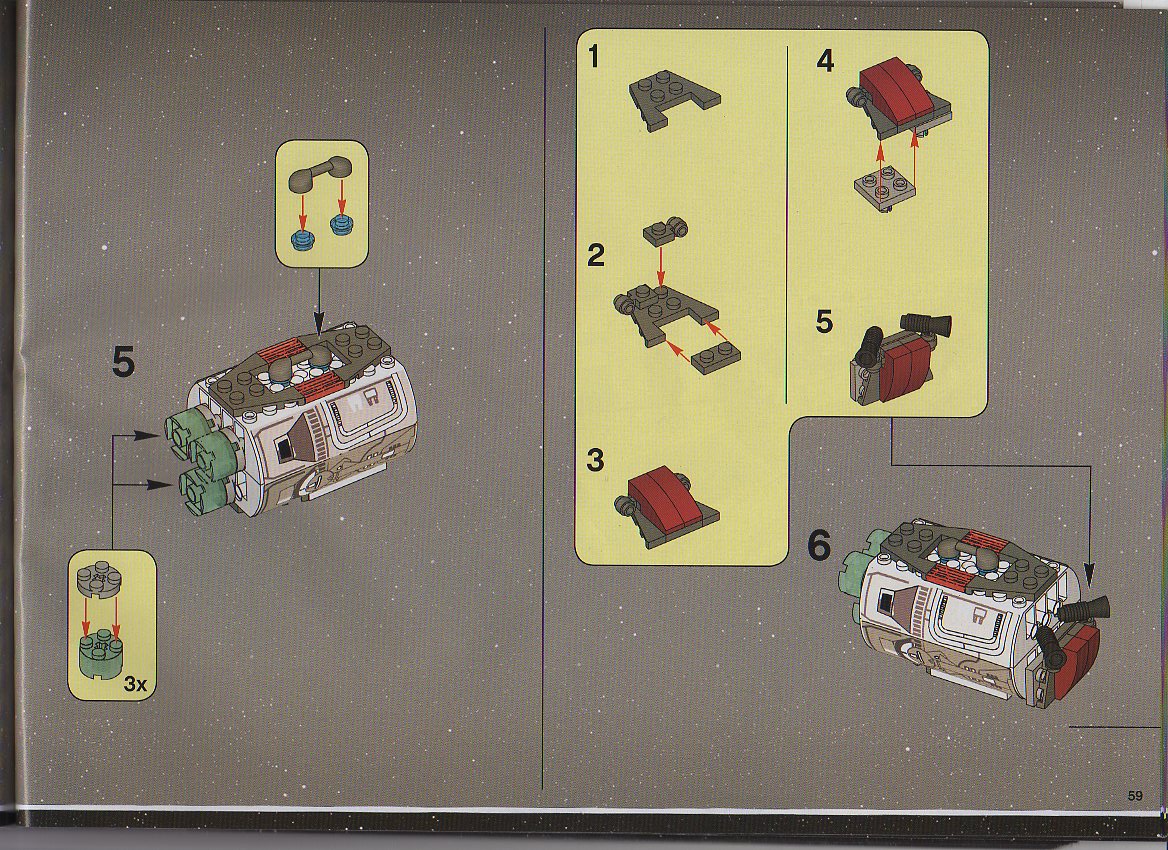 5

3x

1

2

3

4

5

6

59