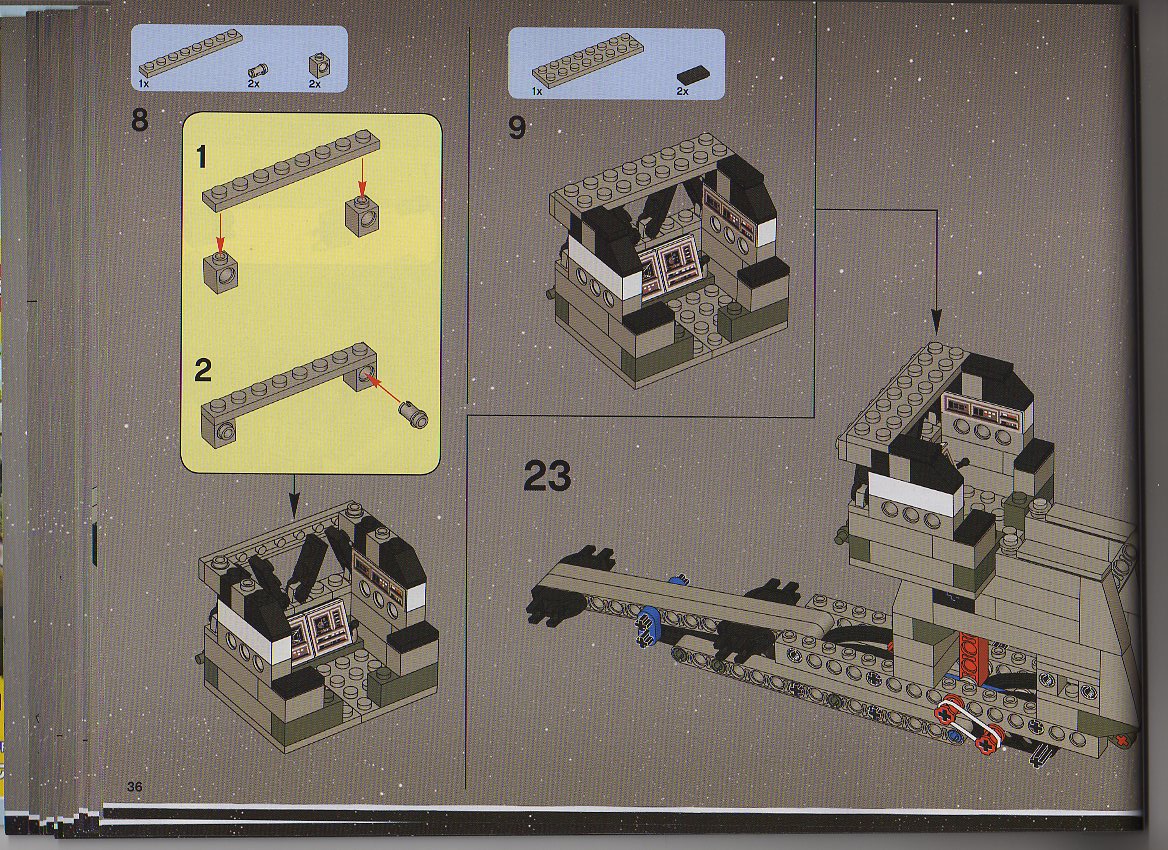 1x 2x 2x

8

1

2

1x 2x

9

23

36