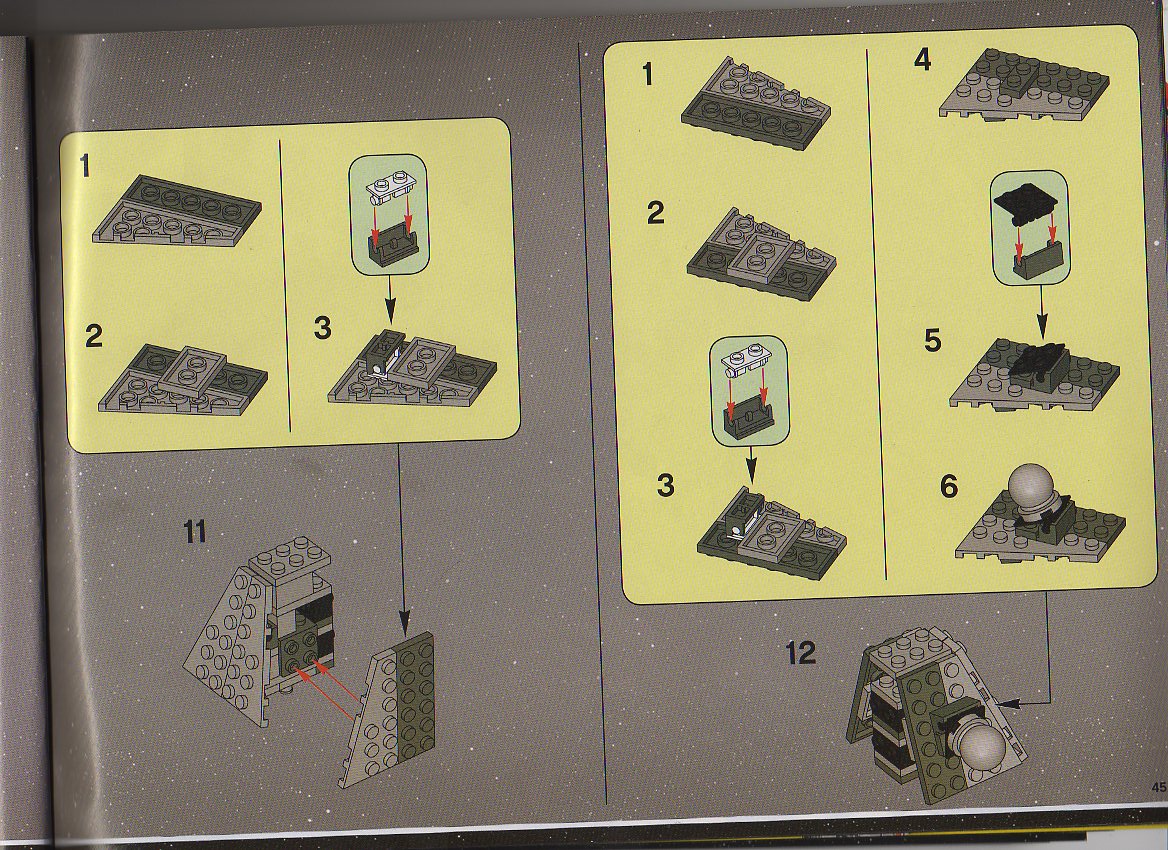 1

2

3

11

1

2

3

4

5

6

12

45