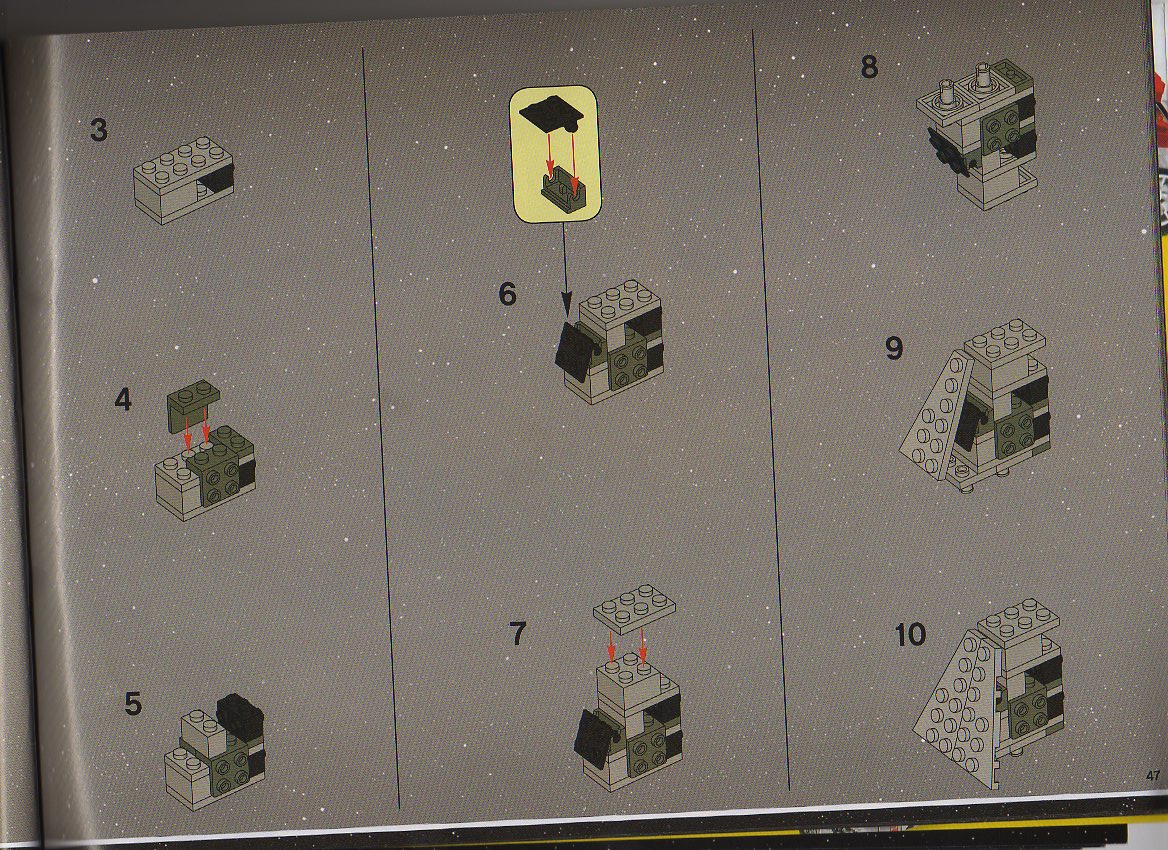 3

4

5

6

7

8

9

10

47