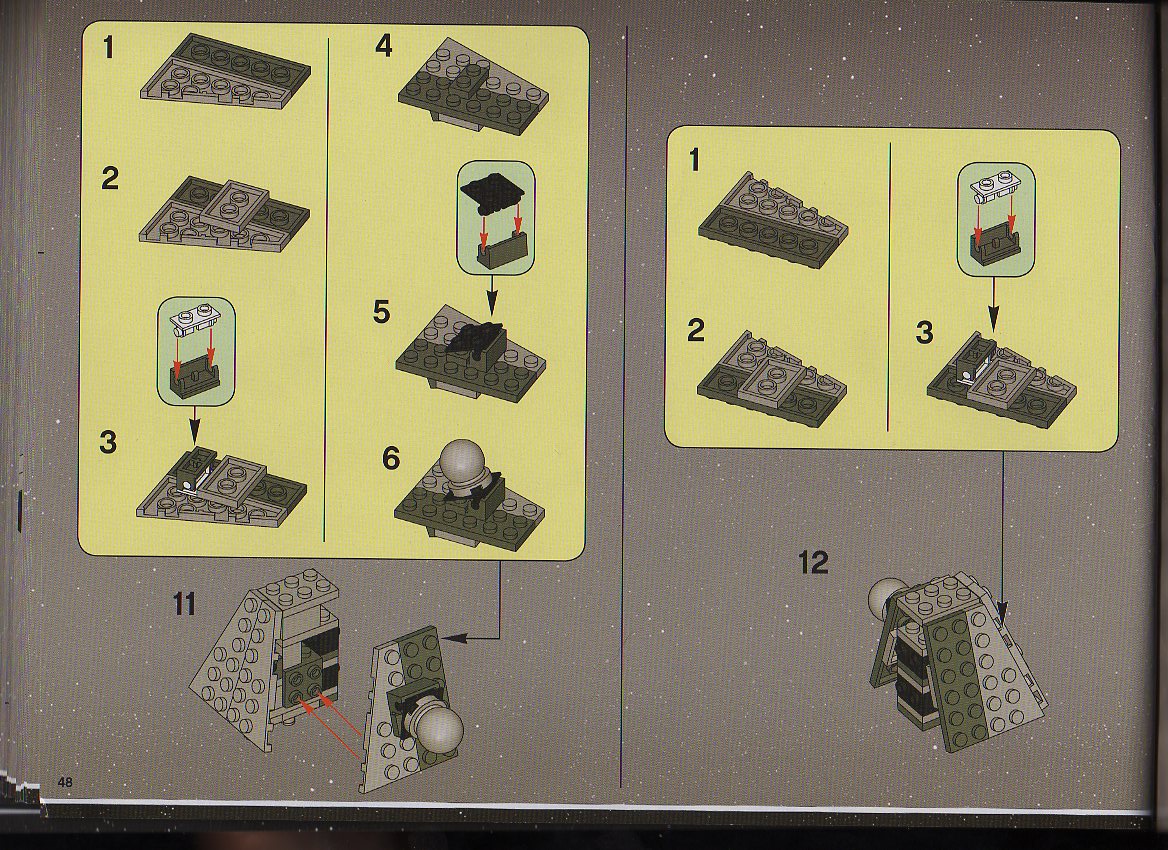 1

2

3

4

5

6

11

1

2

3

12

48