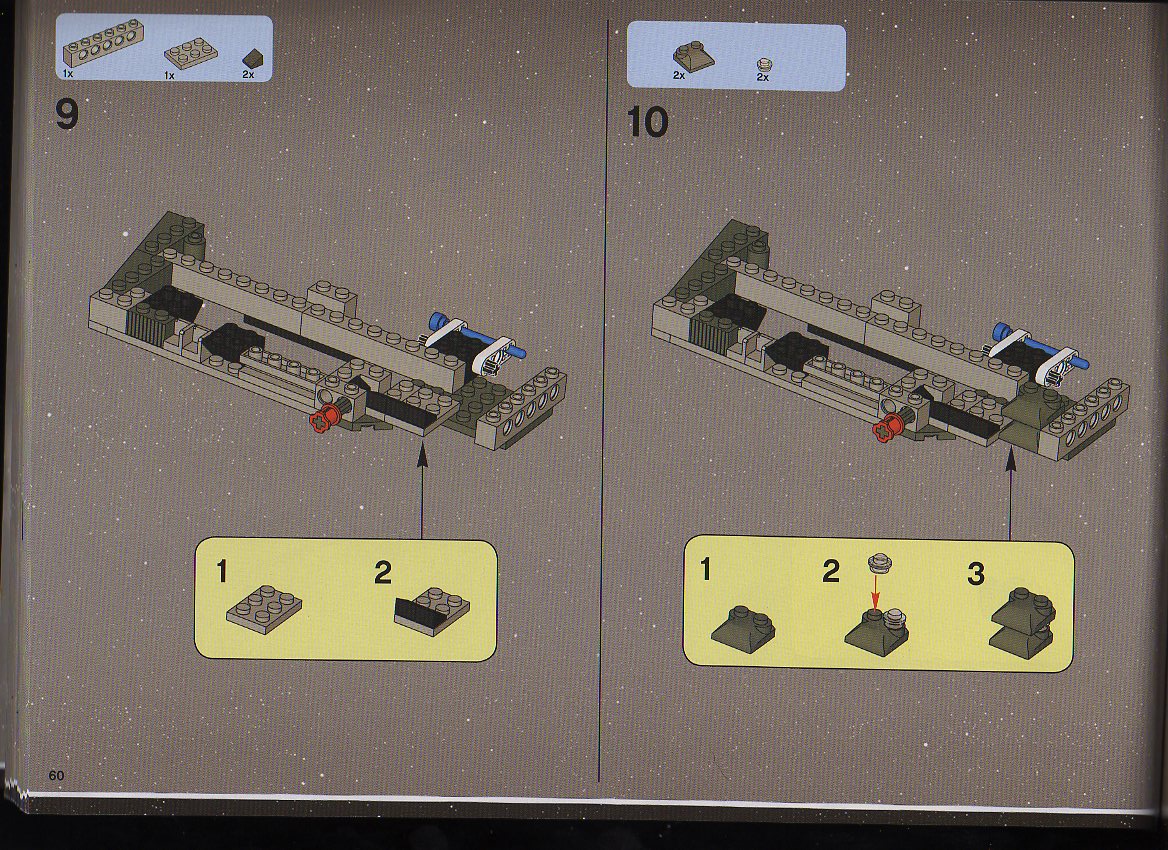 1x 1x 2x

9

1 2

60

2x 2x

10

1 2 3