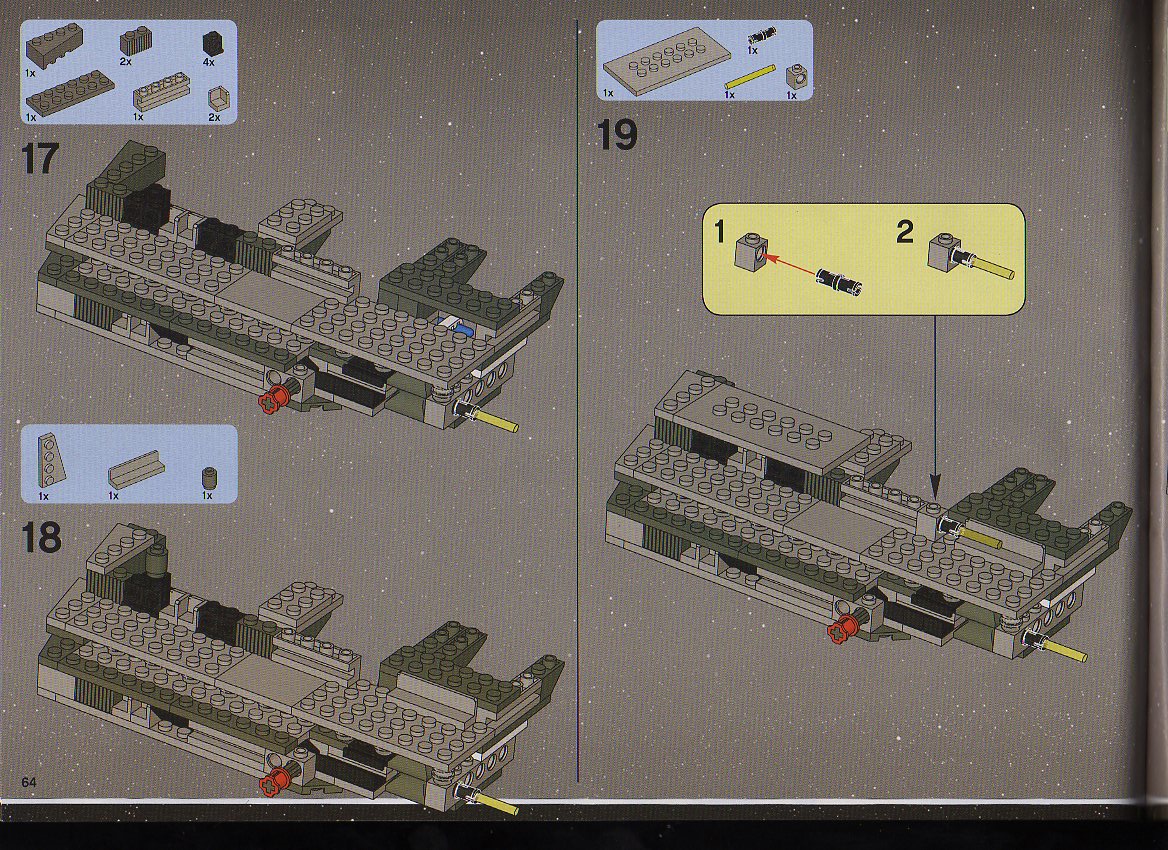 1x
2x
4x
1x
1x
2x

17

1x
1x
1x

18

64

1x
1x
1x
1x

19

1
2