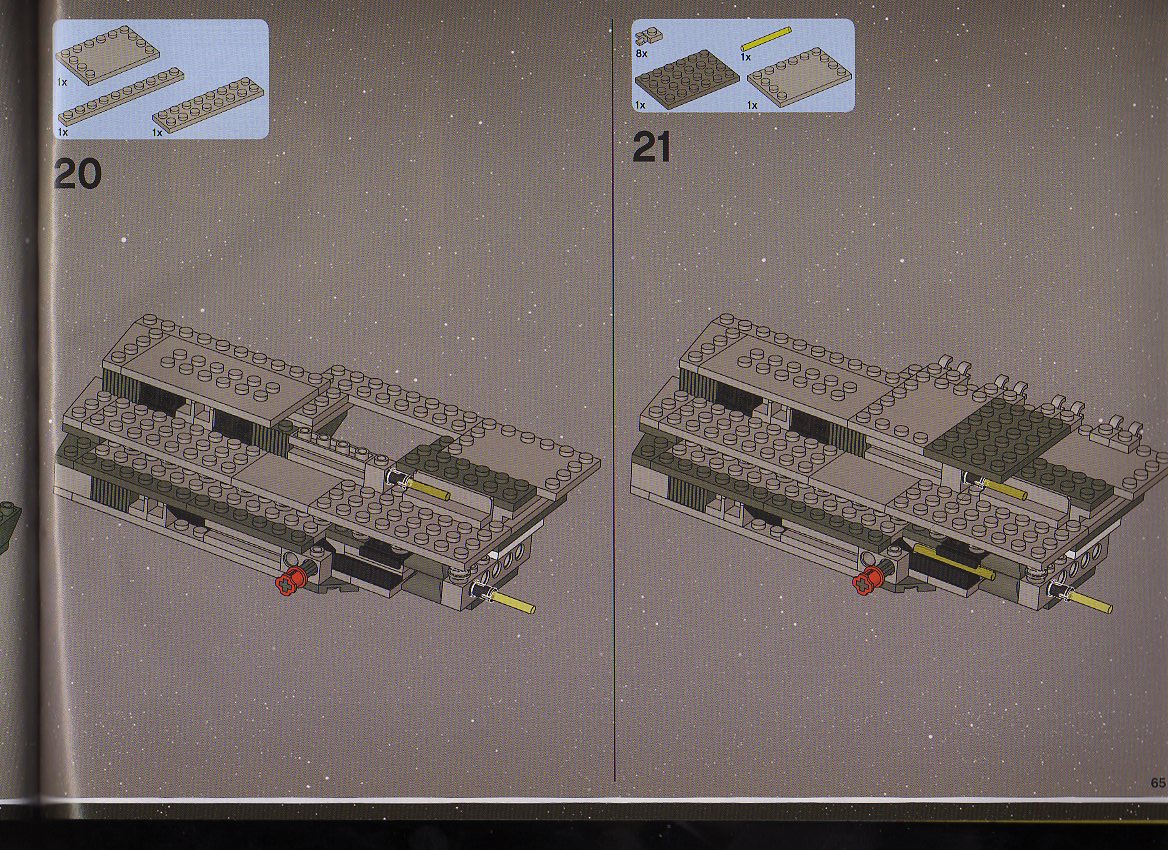 1x

1x

1x

20

8x

1x

1x

1x

21

65