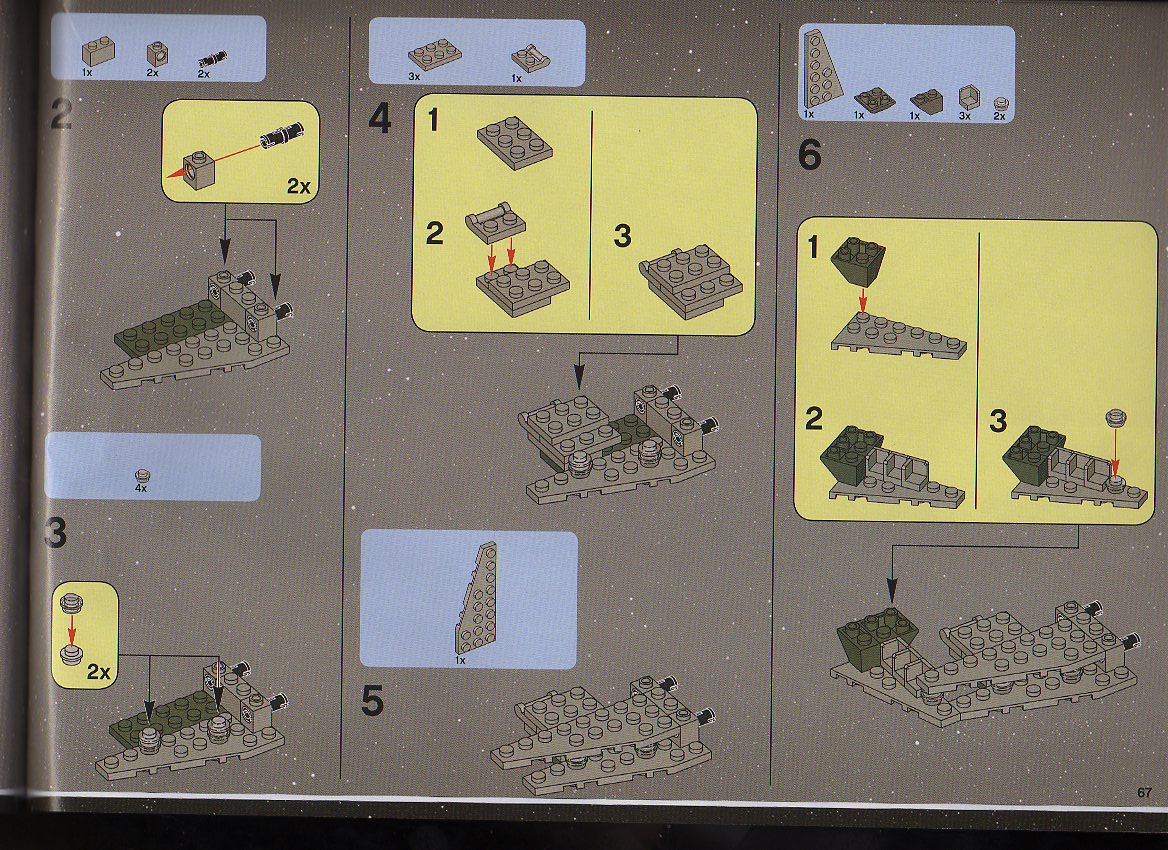 1x 2x 2x

2

2x

4x

3

2x

3x 1x

4

1

2

3

1x

5

1x 1x 1x 3x 2x

6

1

2

3

67