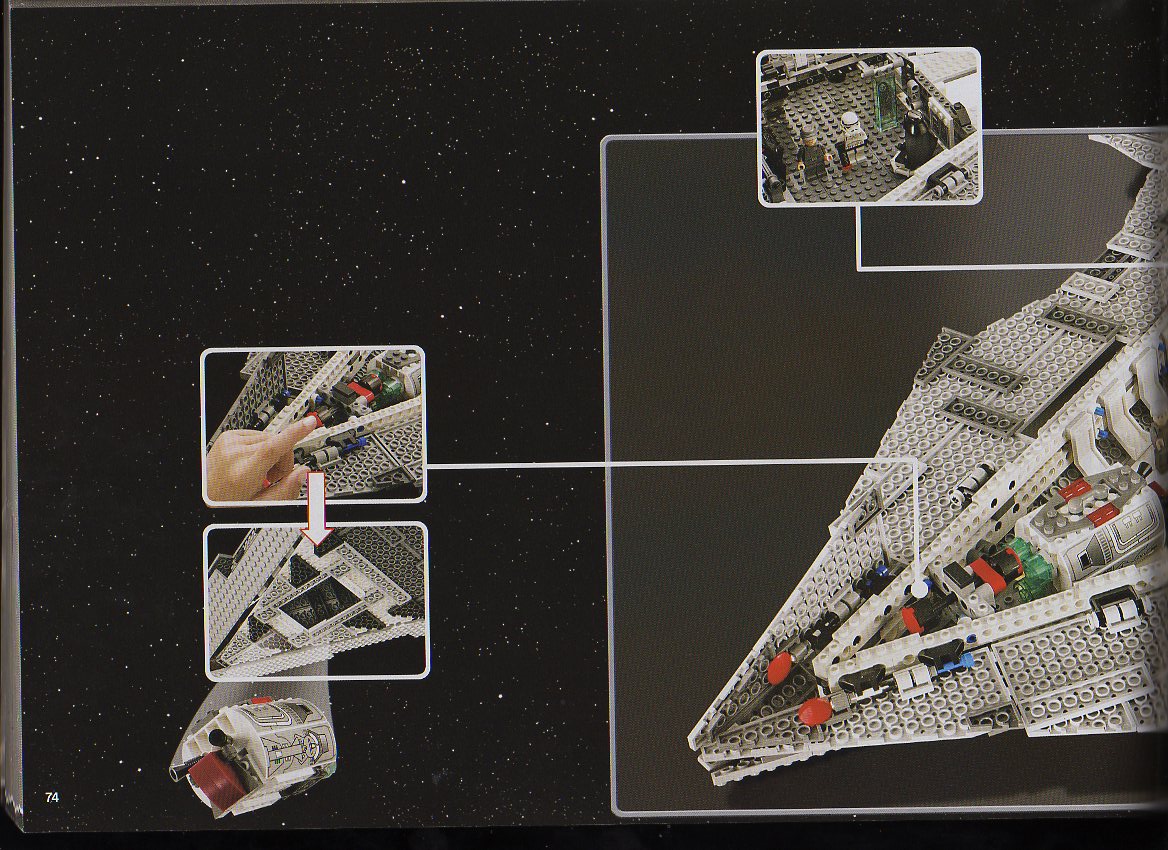 74