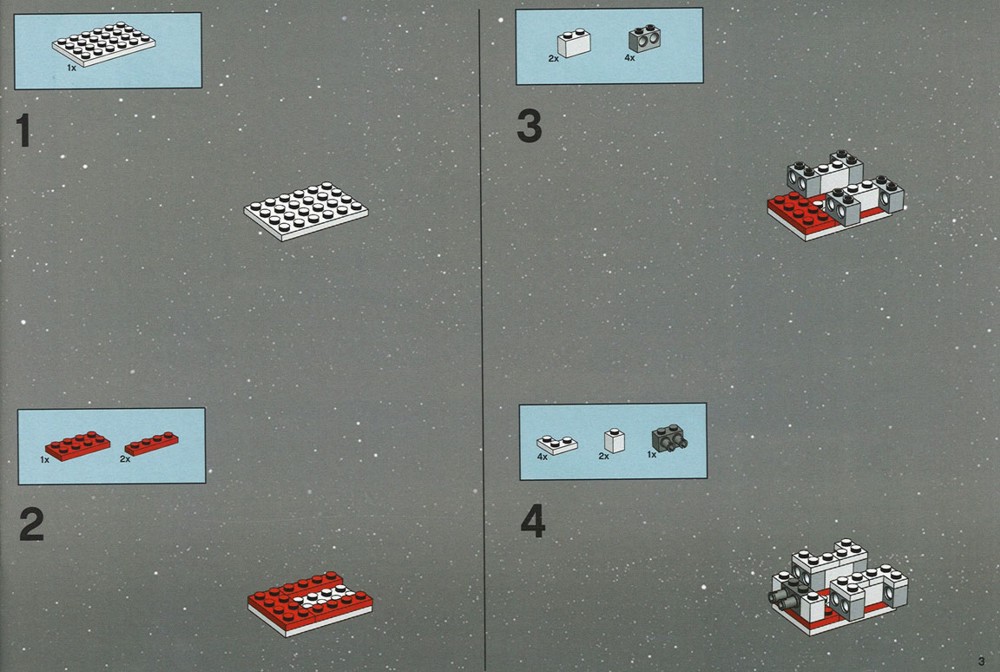 1x

1

1x 2x

2

2x 4x

3

4x 2x 1x

4

3