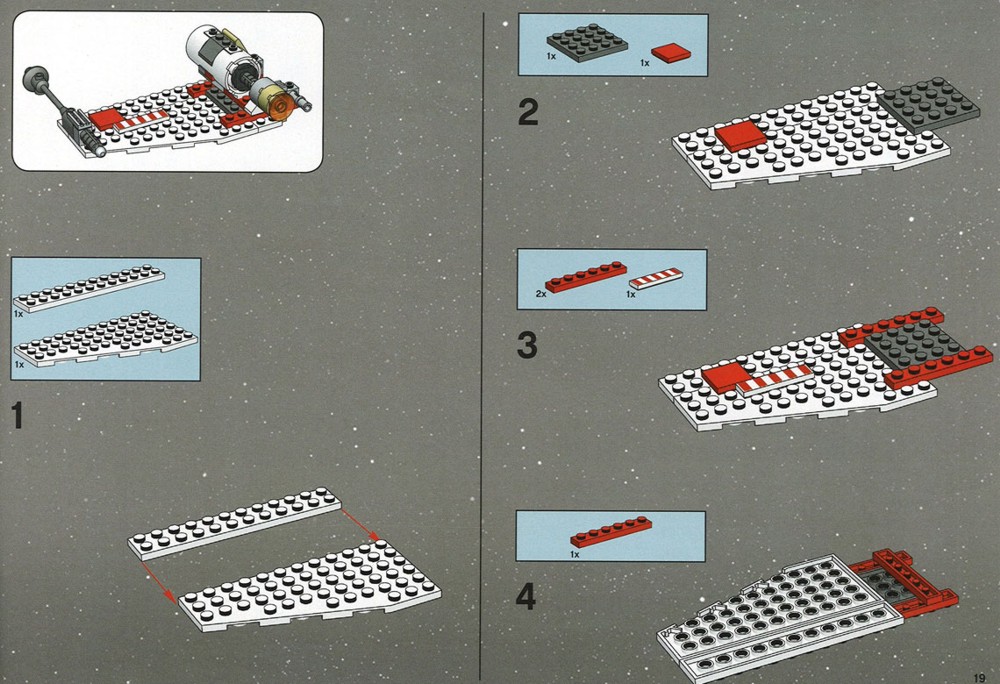 1x

1x

1

1x 1x

2

2x 1x

3

1x

4

19