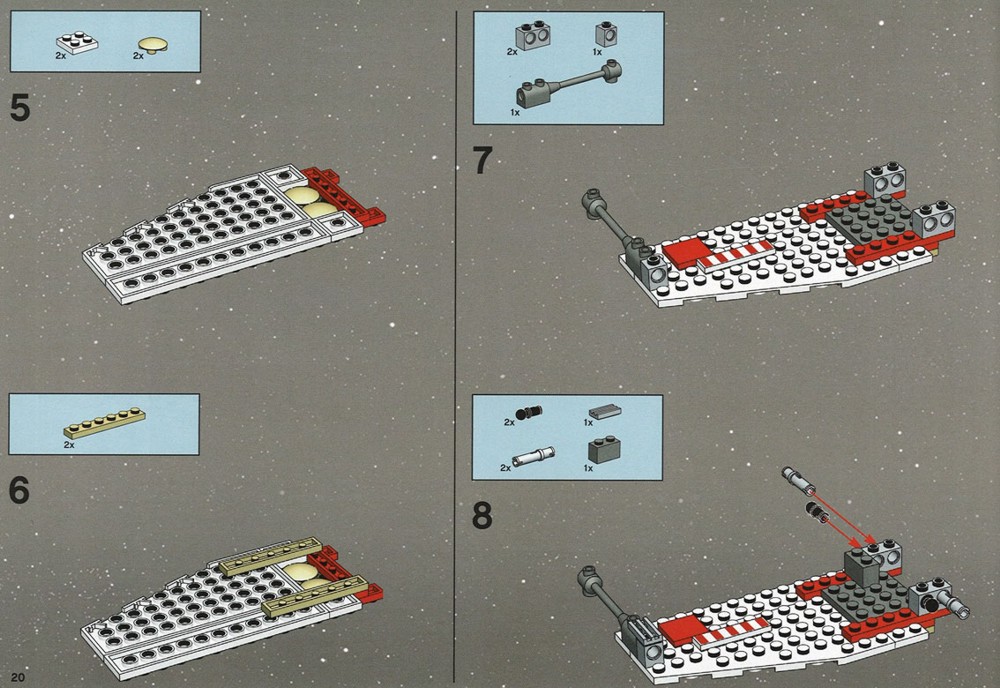 2x 2x

5

2x

6

20

2x 1x

1x

7

2x 1x

2x 1x

8