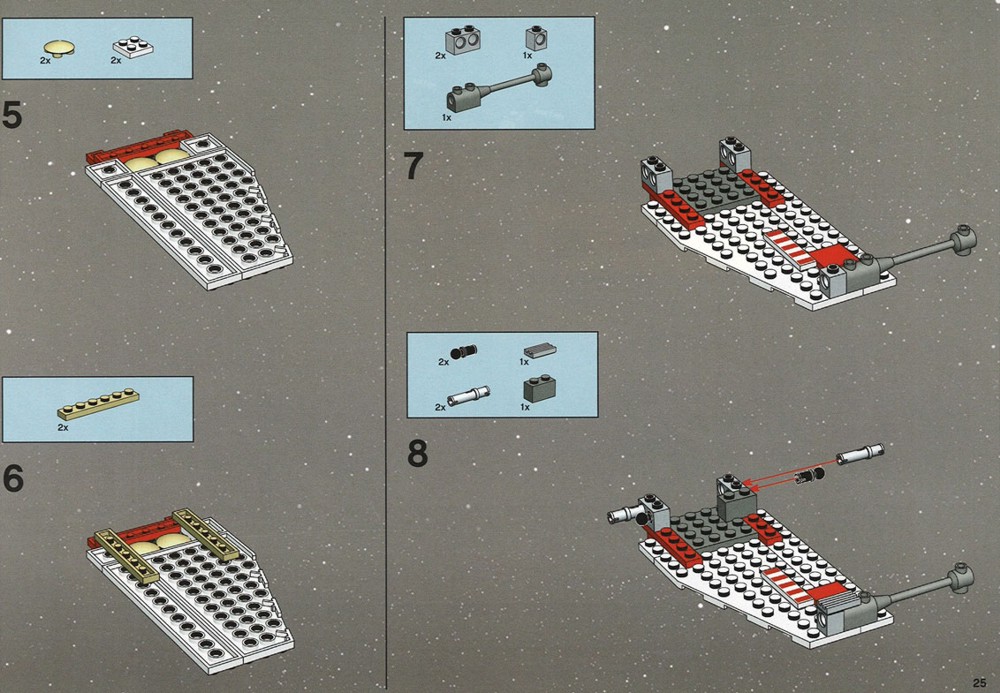 2x 2x

5

2x

6

2x 1x

1x

7

2x 1x

2x 1x

8

25