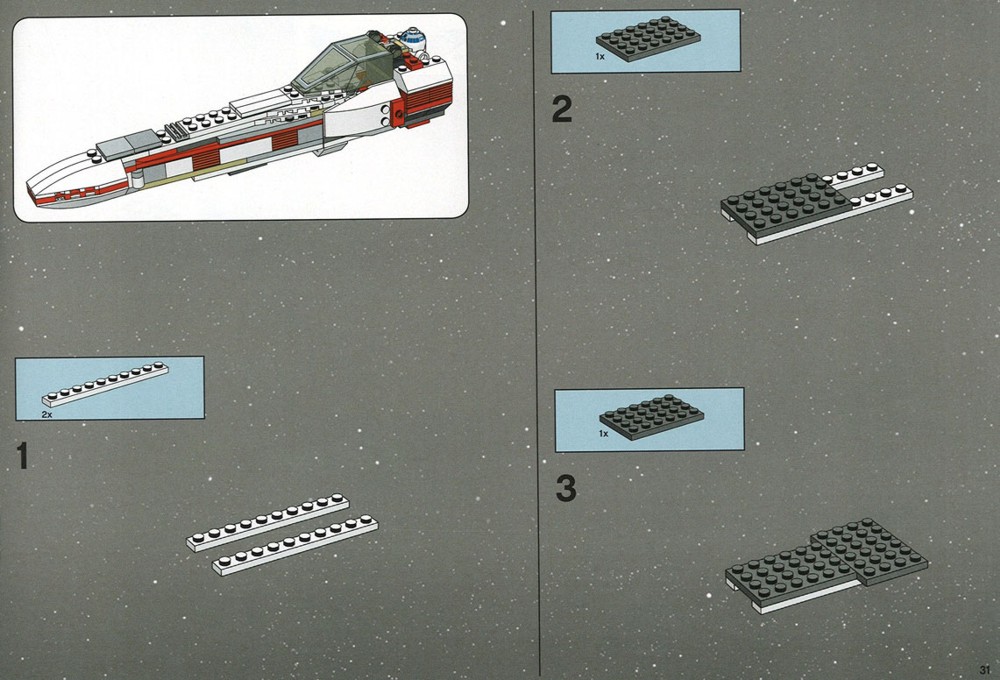 2x
1
1x
2
1x
3
31