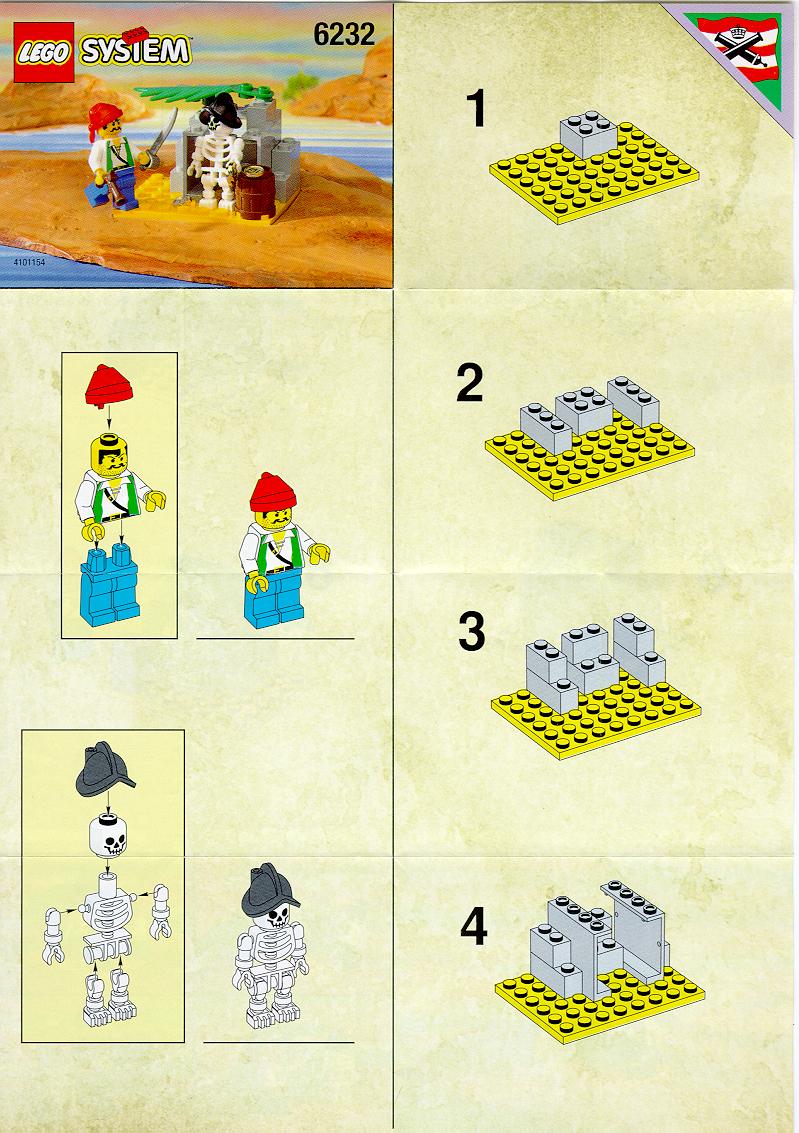 LEGO SYSTEM
6232

4101154

1

2

3

4